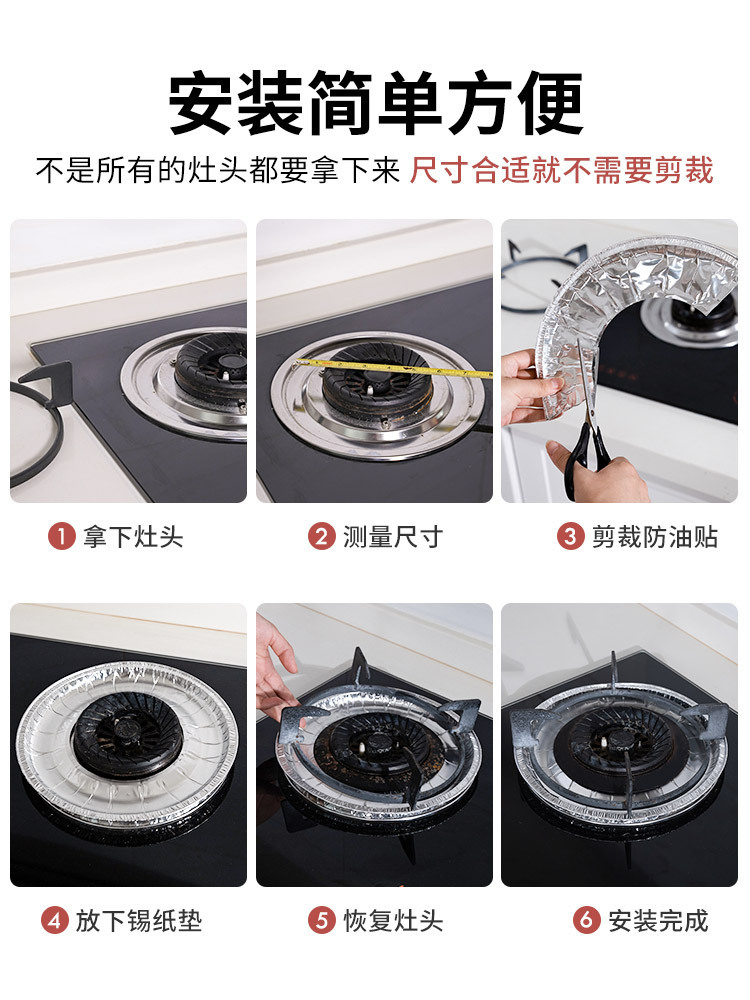 安装简单方便

不是所有的灶头都要拿下来 尺寸合适就不需要剪裁

1 拿下灶头

2 测量尺寸

3 剪裁防油贴

4 放下锡纸垫

5 恢复灶头

6 安装完成