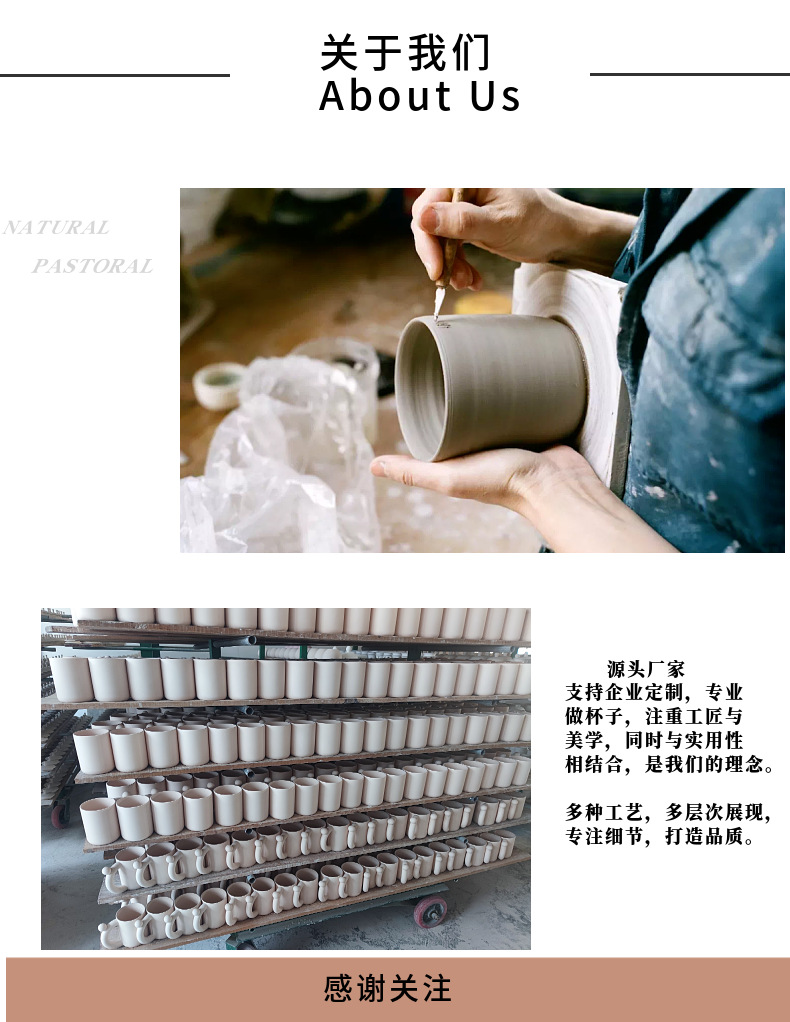 关于我们
About Us

NATURAL
PASTORAL

源头厂家
支持企业定制，专业做杯子，注重工匠与美学，同时与实用性相结合，是我们的理念。

多种工艺，多层次展现，专注细节，打造品质。

感谢关注