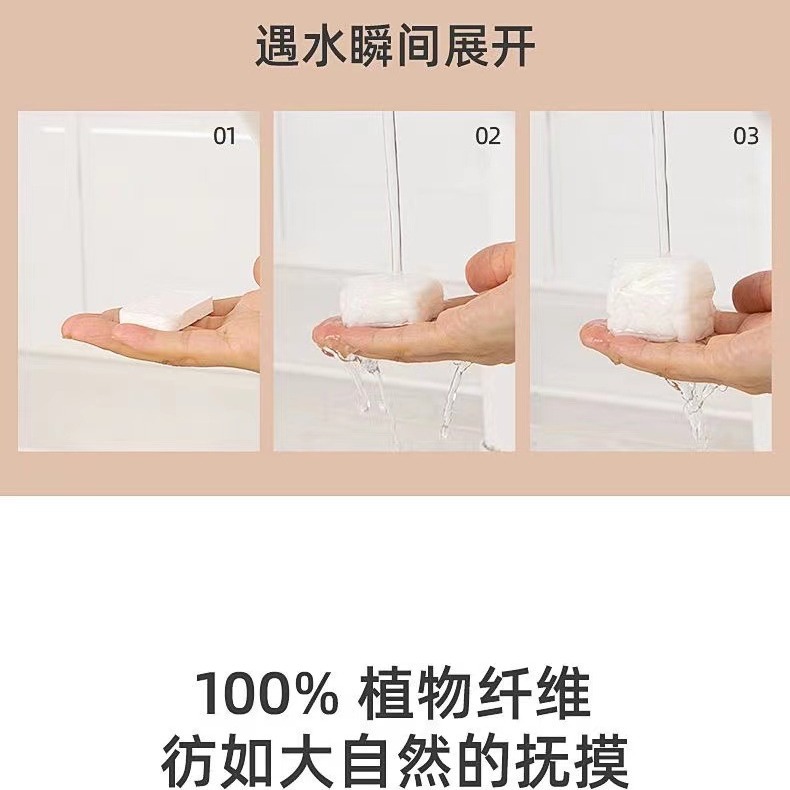 遇水瞬间展开

01

02

03

100% 植物纤维
彷如大自然的抚摸