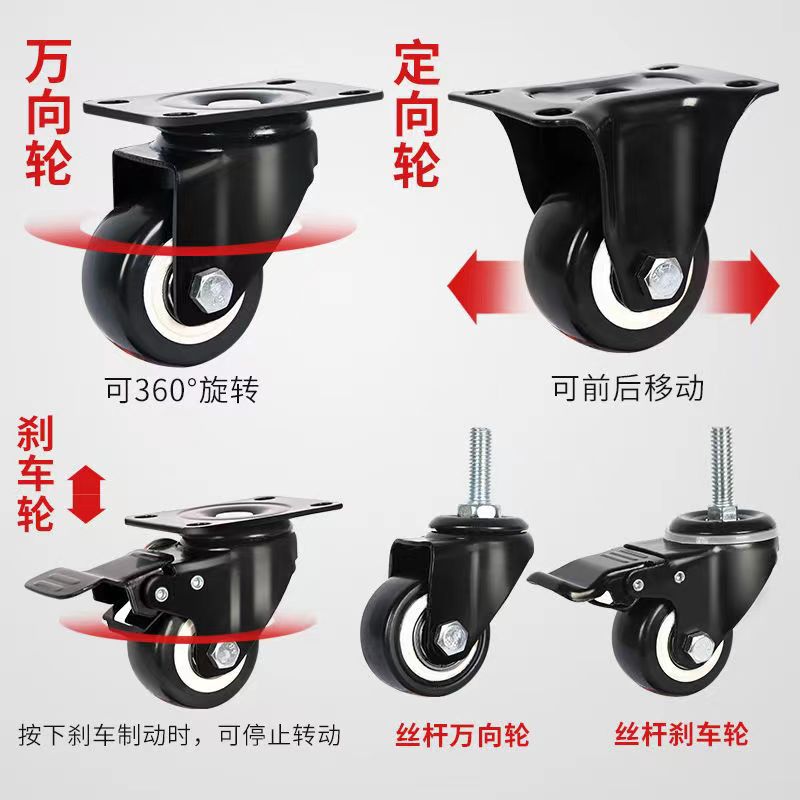 万向轮

可360°旋转

定向轮

可前后移动

刹车轮

按下刹车制动时，可停止转动

丝杆万向轮

丝杆刹车轮