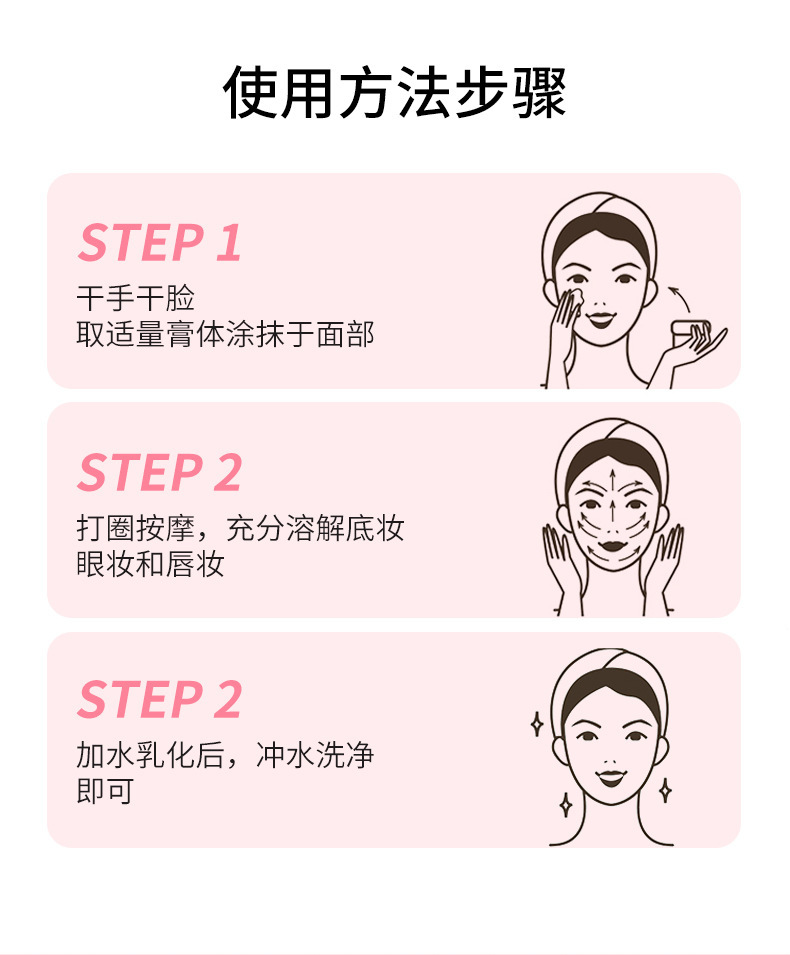 使用方法步骤

STEP 1
干手干脸
取适量膏体涂抹于面部

STEP 2
打圈按摩，充分溶解底妆
眼妆和唇妆

STEP 2
加水乳化后，冲水洗净
即可