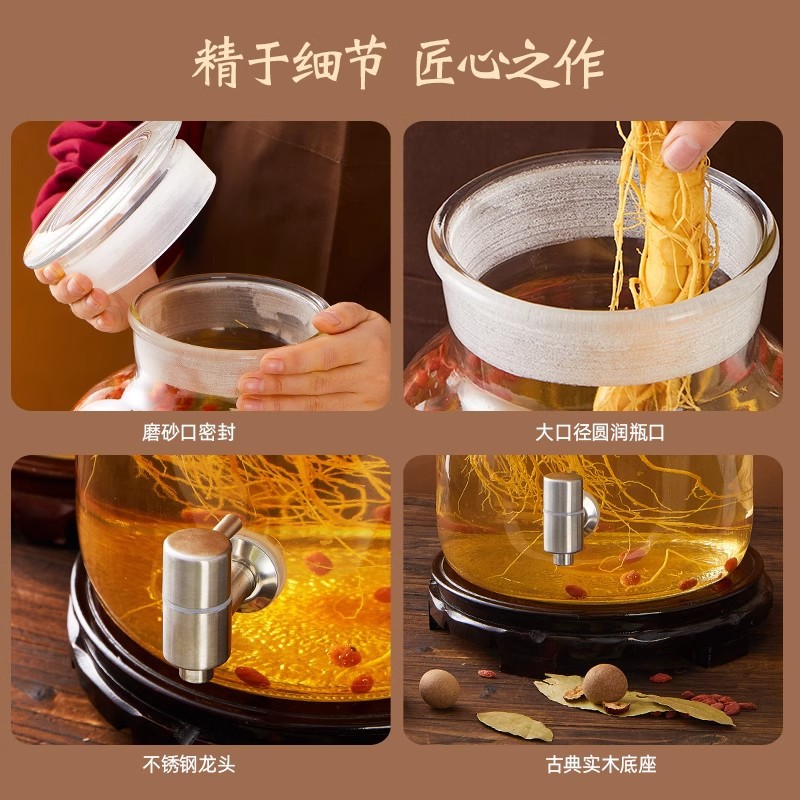 精于细节 匠心之作

磨砂口密封

大口径圆润瓶口

不锈钢龙头

古典实木底座