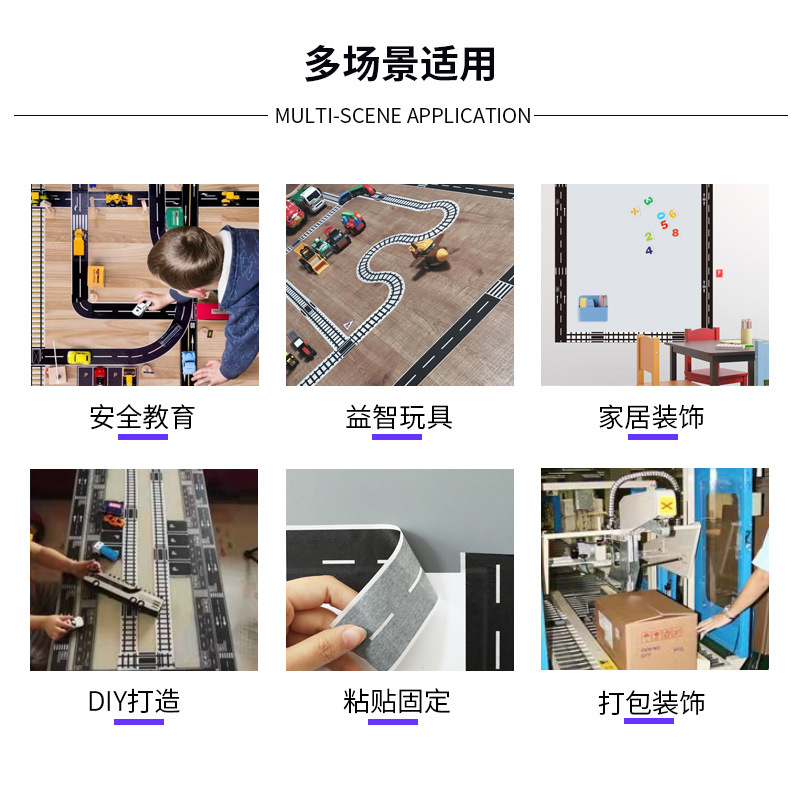 多场景适用

MULTI-SCENE APPLICATION

安全教育

益智玩具

家居装饰

DIY打造

粘贴固定

打包装饰