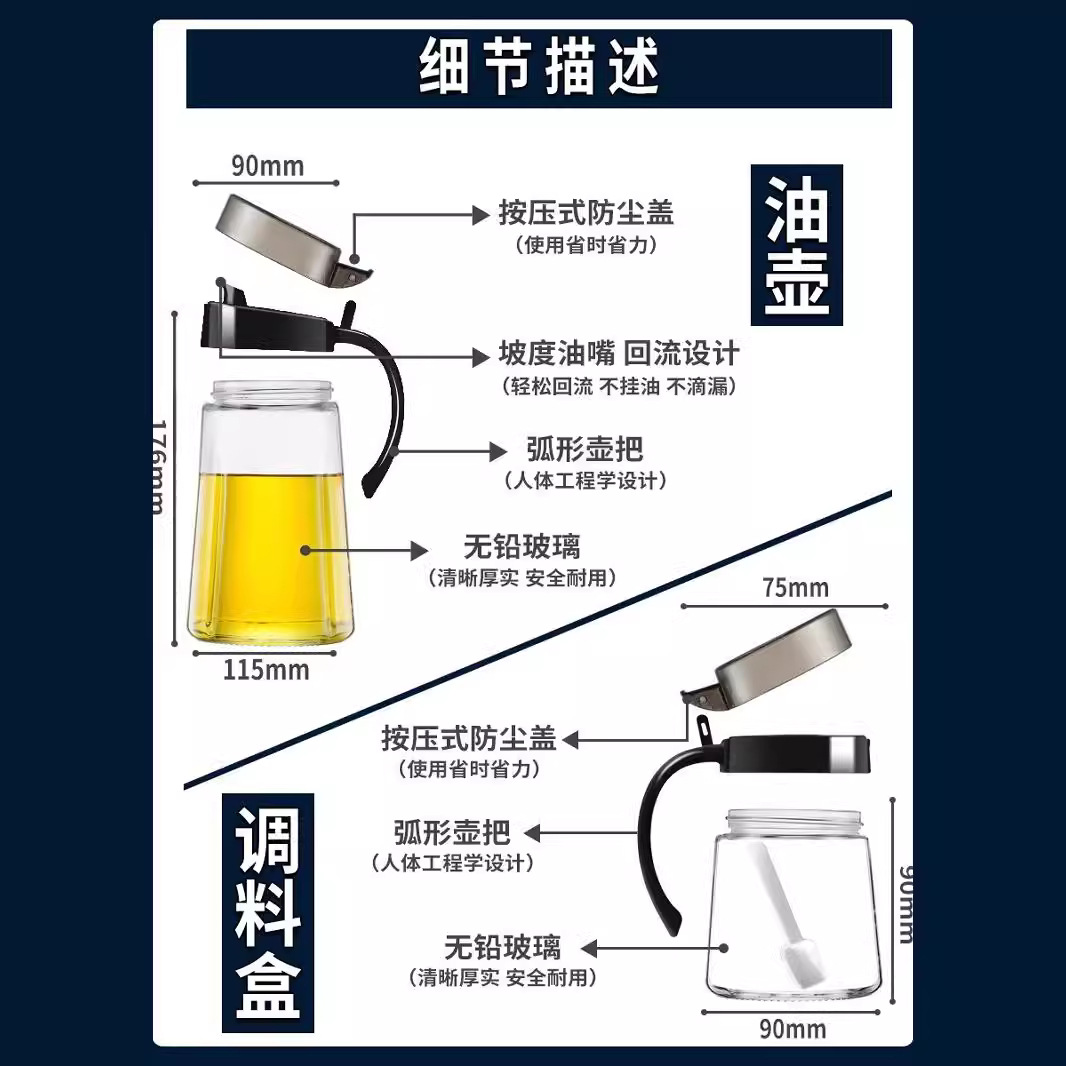 细节描述

90mm

油壶

按压式防尘盖
（使用省时省力）

坡度油嘴 回流设计
（轻松回流 不挂油 不滴漏）

176mm

弧形壶把
（人体工程学设计）

无铅玻璃
（清晰厚实 安全耐用）

115mm

75mm

按压式防尘盖
（使用省时省力）

调料盒

弧形壶把
（人体工程学设计）

90mm

无铅玻璃
（清晰厚实 安全耐用）

90mm