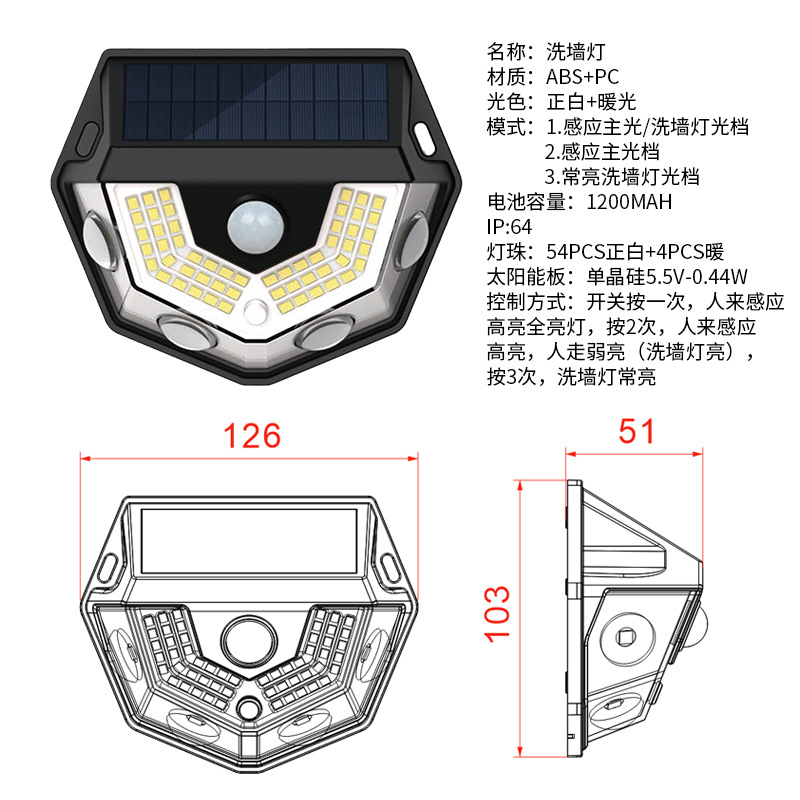 名称：洗墙灯
材质：ABS+PC
光色：正白+暖光
模式：1.感应主光/洗墙灯光档
2.感应主光档
3.常亮洗墙灯光档
电池容量：1200MAH
IP:64
灯珠：54PCS正白+4PCS暖
太阳能板：单晶硅5.5V-0.44W
控制方式：开关按一次，人来感应高亮全亮灯，按2次，人来感应高亮，人走弱亮（洗墙灯亮），按3次，洗墙灯常亮

126

51

103