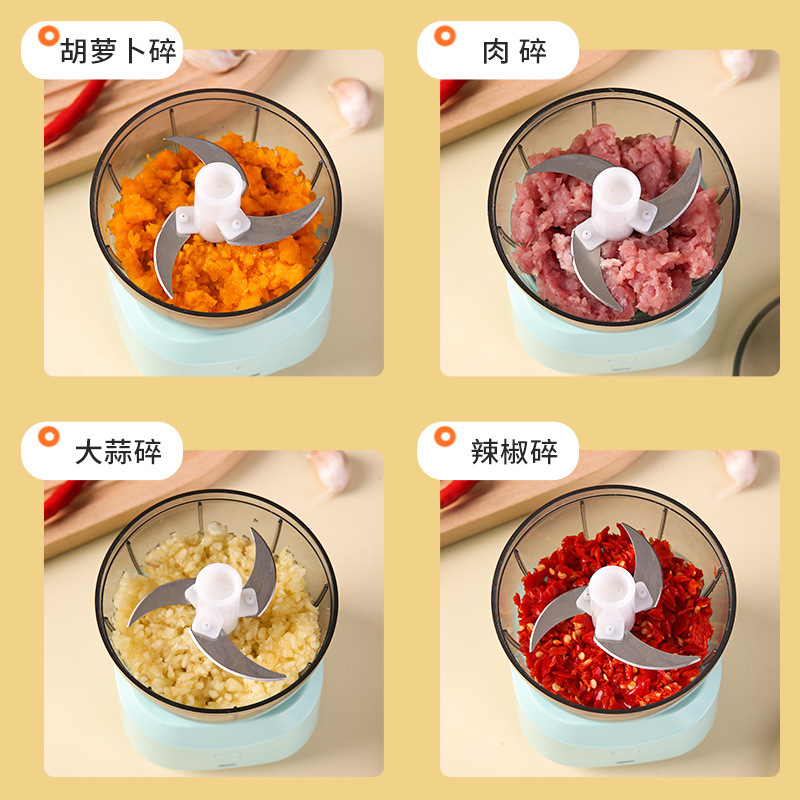 胡萝卜碎

肉 碎

大蒜碎

辣椒碎