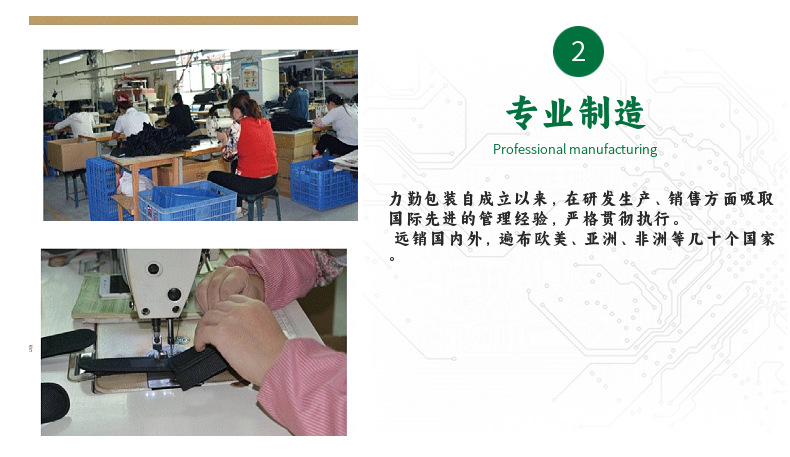 2

专业制造

Professional manufacturing

力勤包装自成立以来，在研发生产、销售方面吸取国际先进的管理经验，严格贯彻执行。
远销国内外，遍布欧美、亚洲、非洲等几十个国家。