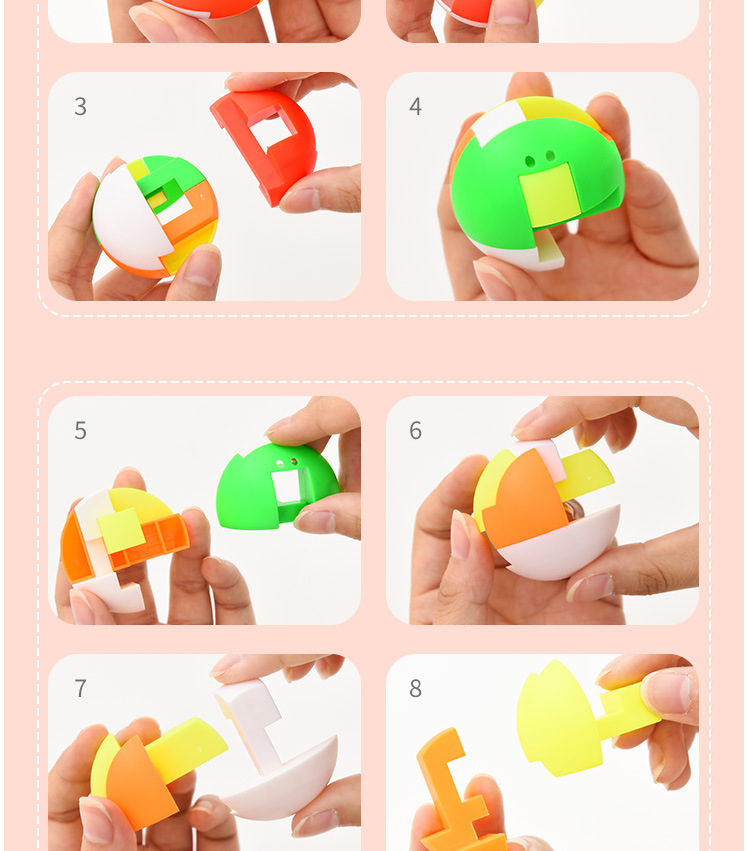 3

4

5

6

7

8