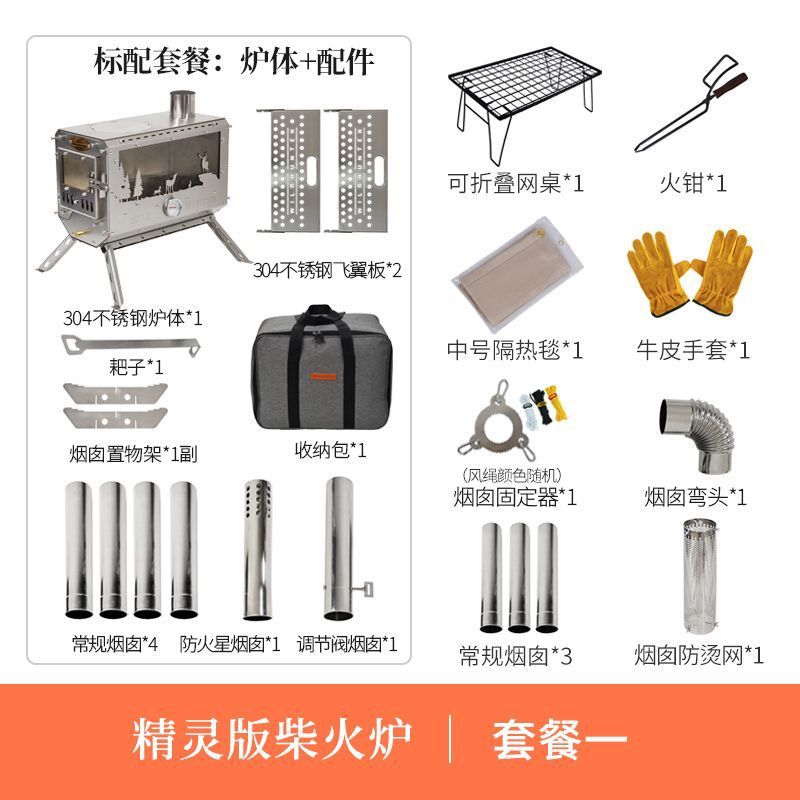 标配套餐：炉体+配件

304不锈钢飞翼板*2

304不锈钢炉体*1

耙子*1

烟囱置物架*1副

收纳包*1

常规烟囱*4

防火星烟囱*1

调节阀烟囱*1

可折叠网桌*1

火钳*1

中号隔热毯*1

牛皮手套*1

（风绳颜色随机）
烟囱固定器*1

烟囱弯头*1

常规烟囱*3

烟囱防烫网*1

精灵版柴火炉 | 套餐一