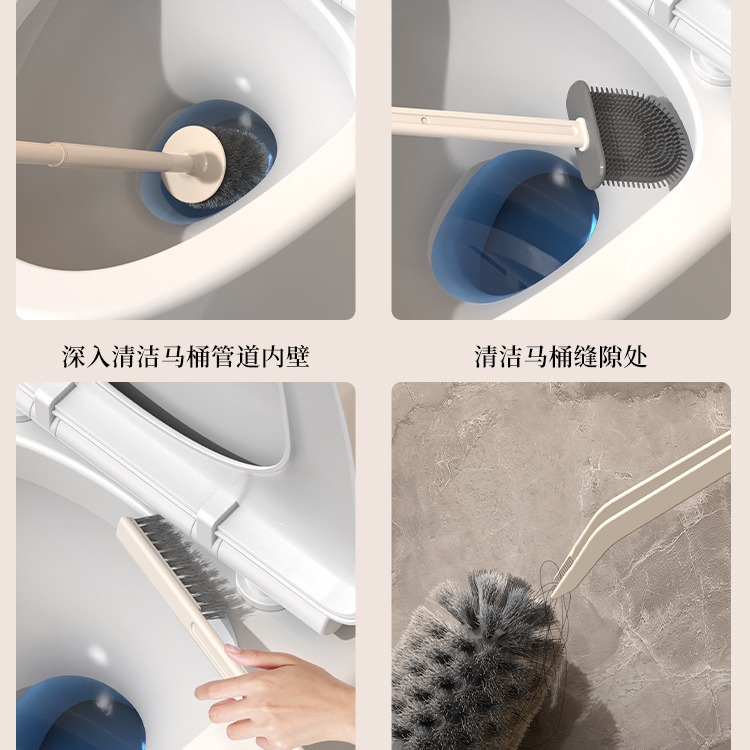 深入清洁马桶管道内壁

清洁马桶缝隙处