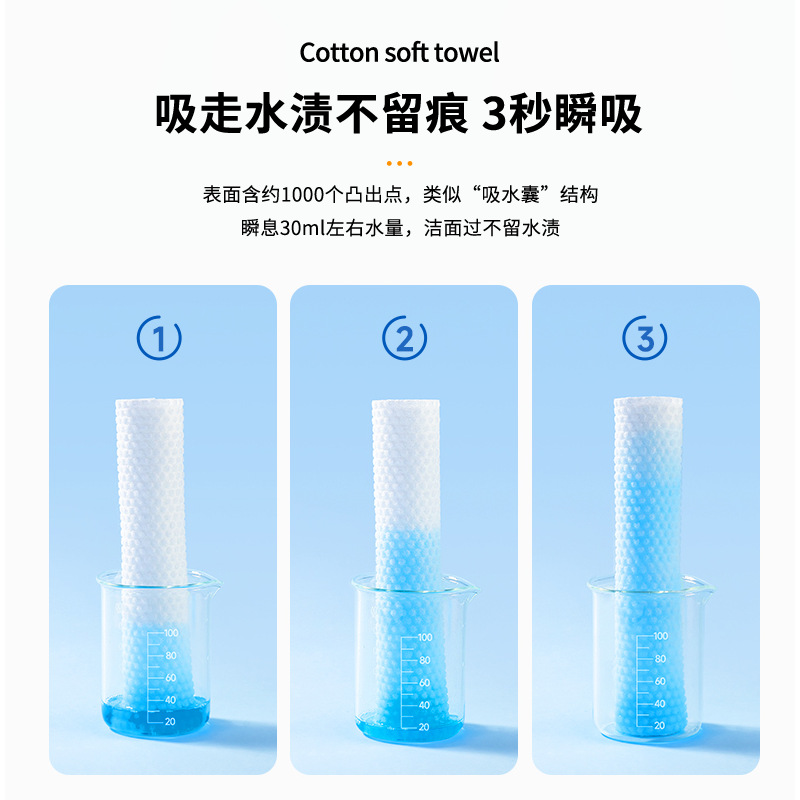 Cotton soft towel

吸走水渍不留痕 3秒瞬吸

表面含约1000个凸出点，类似“吸水囊”结构
瞬息30ml左右水量，洁面过不留水渍

①

100
80
60
40
20

②

100
80
60
40
20

③

100
80
60
40
20