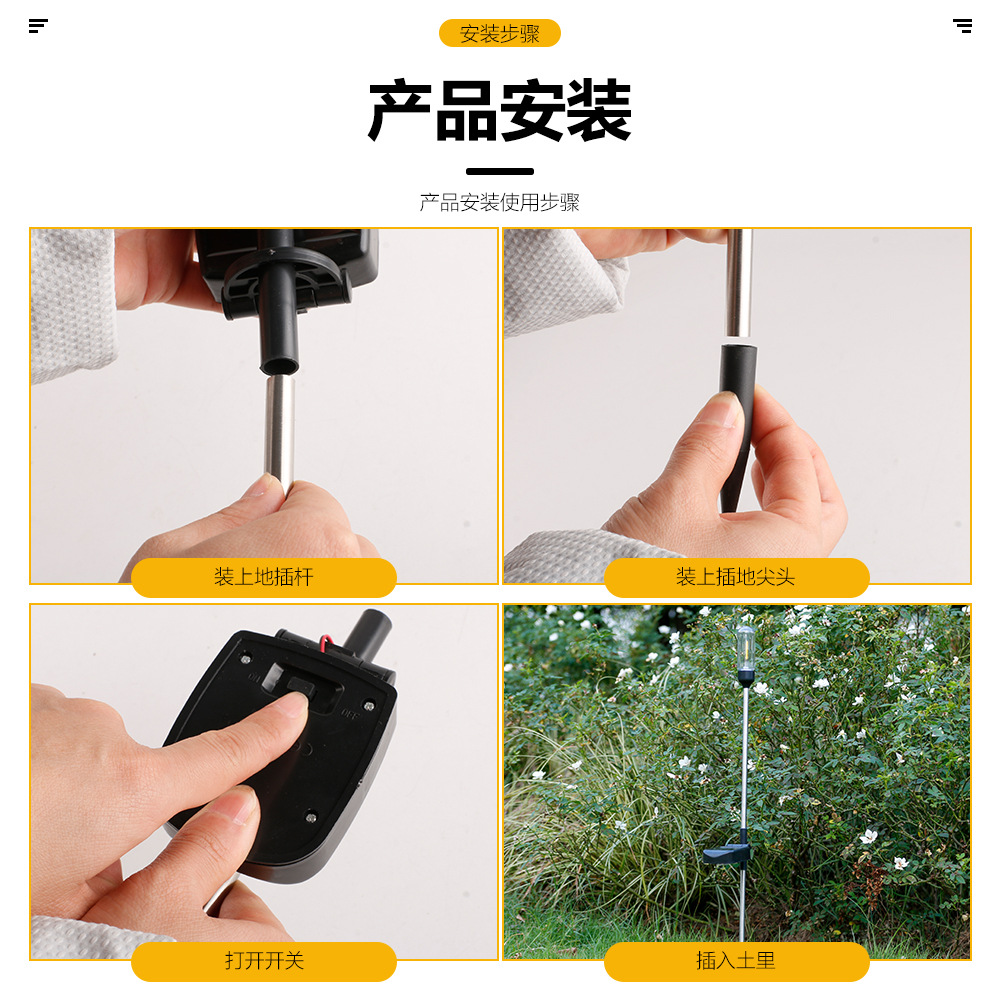 安装步骤

产品安装

产品安装使用步骤

装上地插杆

装上插地尖头

打开开关

插入土里