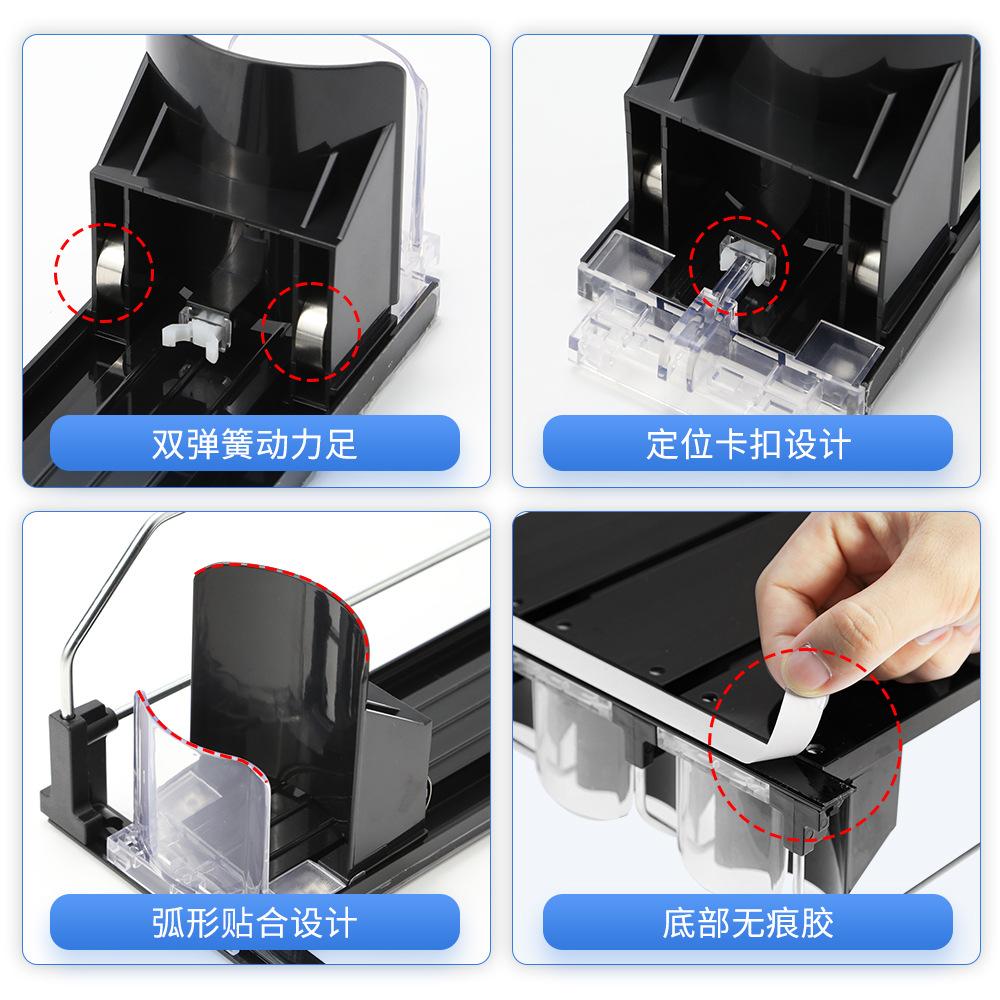 双弹簧动力足

定位卡扣设计

弧形贴合设计

底部无痕胶