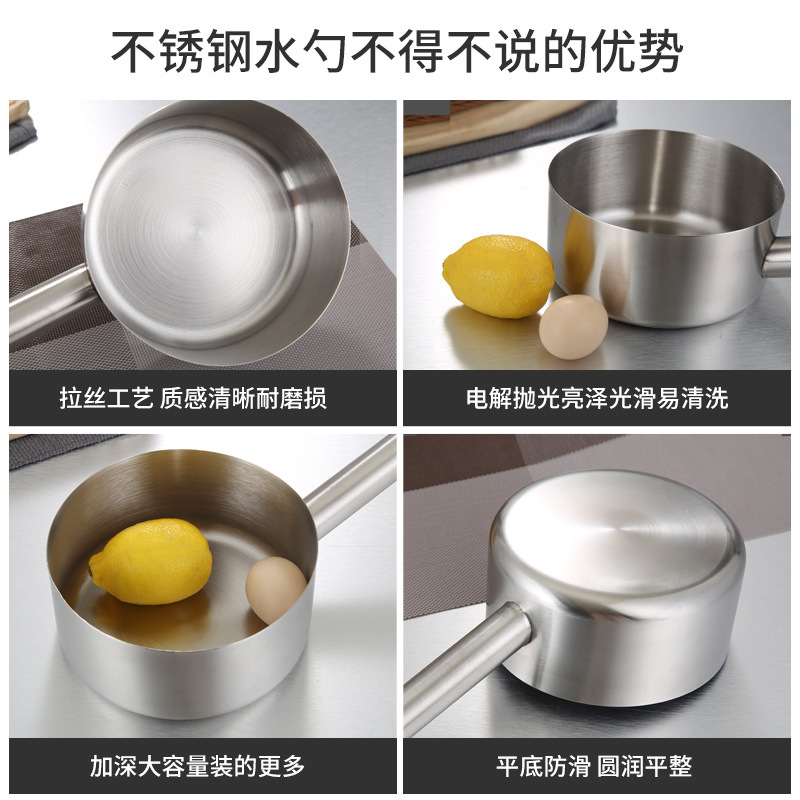 不锈钢水勺不得不说的优势

拉丝工艺 质感清晰耐磨损

电解抛光亮泽光滑易清洗

加深大容量装的更多

平底防滑 圆润平整