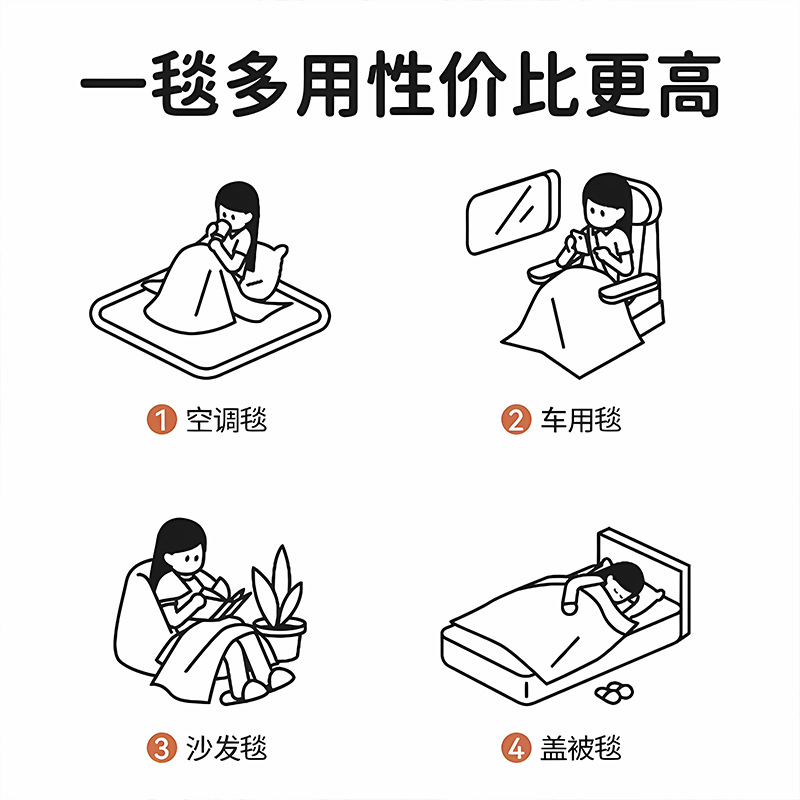 一毯多用性价比更高

1 空调毯

2 车用毯

3 沙发毯

4 盖被毯