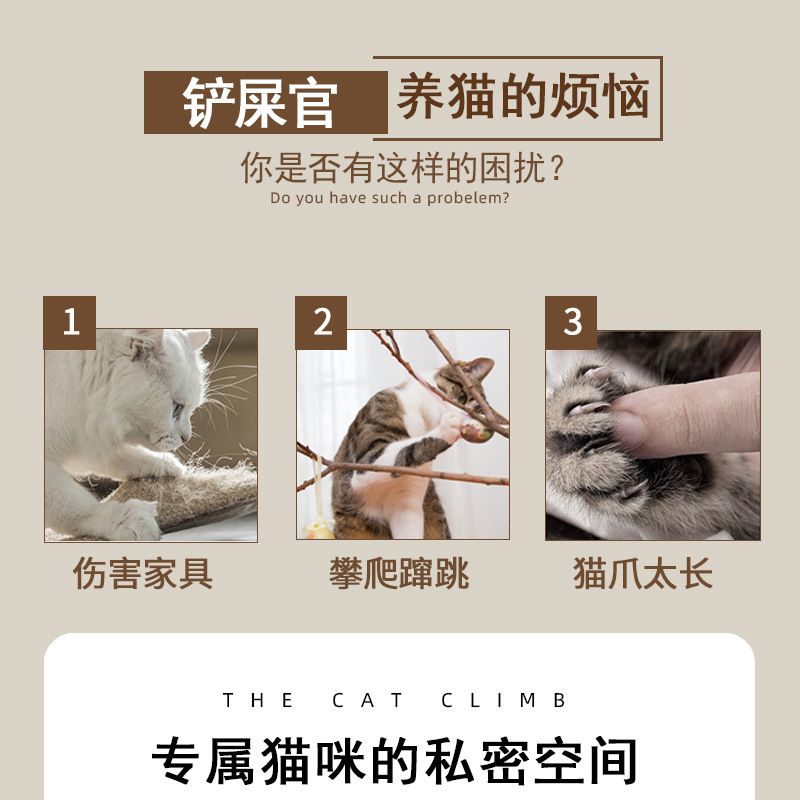 铲屎官 养猫的烦恼

你是否有这样的困扰？

Do you have such a probelem?

1

伤害家具

2

攀爬蹿跳

3

猫爪太长

THE CAT CLIMB

专属猫咪的私密空间