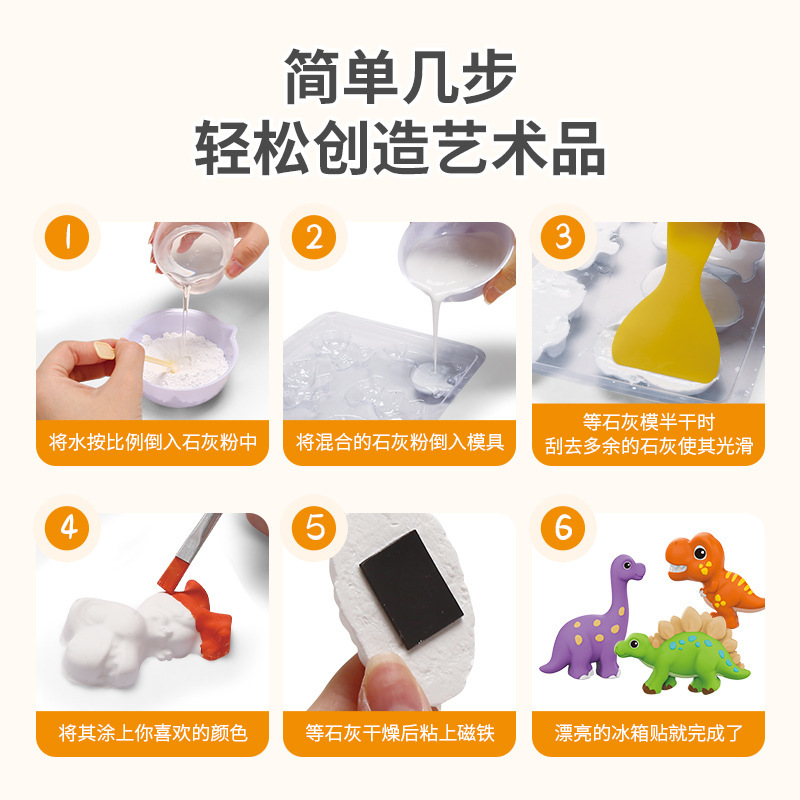 简单几步
轻松创造艺术品

1
将水按比例倒入石灰粉中

2
将混合的石灰粉倒入模具

3
等石灰模半干时
刮去多余的石灰使其光滑

4
将其涂上你喜欢的颜色

5
等石灰干燥后粘上磁铁

6
漂亮的冰箱贴就完成了