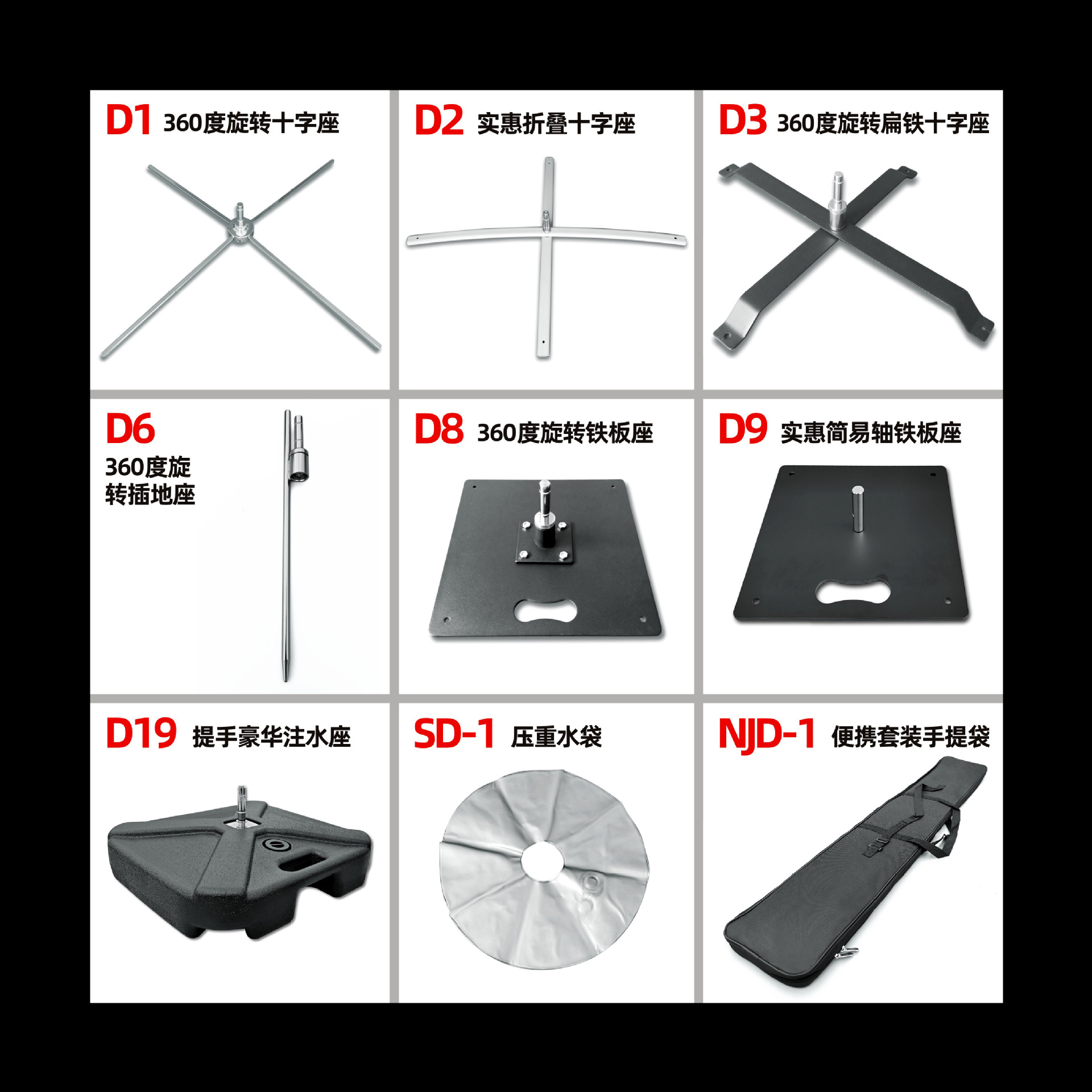 D1 360度旋转十字座

D2 实惠折叠十字座

D3 360度旋转扁铁十字座

D6 360度旋转插地座

D8 360度旋转铁板座

D9 实惠简易轴铁板座

D19 提手豪华注水座

SD-1 压重水袋

NJD-1 便携套装手提袋