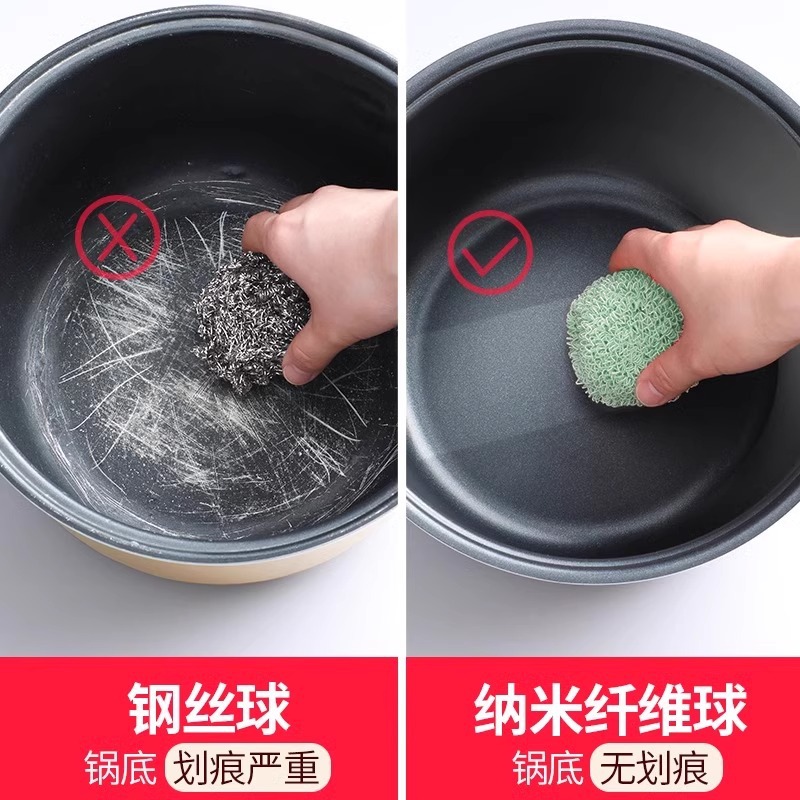 钢丝球
锅底 划痕严重

纳米纤维球
锅底 无划痕