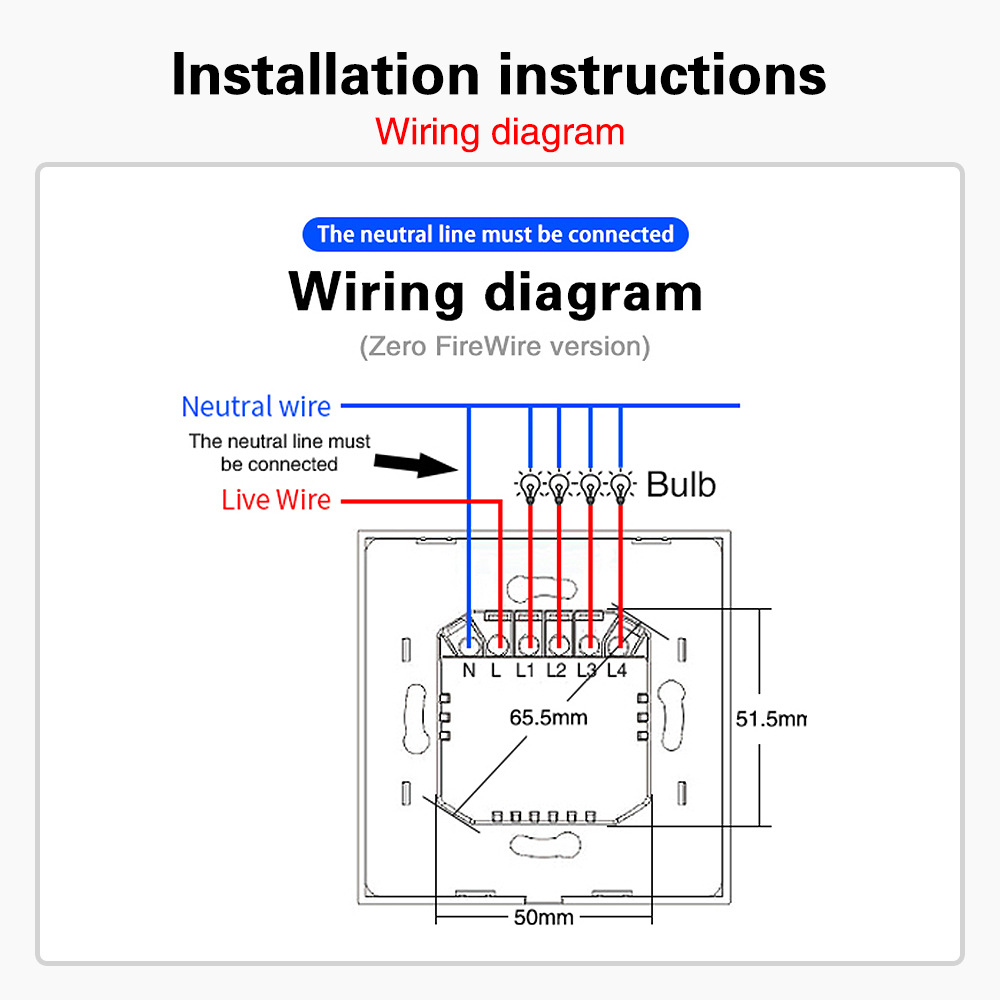 Installation instructions

Wiring diagram

The neutral line must be connected

Wiring diagram

(Zero FireWire version)

Neutral wire

The neutral line must be connected

Live Wire

Bulb

N L L1 L2 L3 L4

65.5mm

51.5mm

50mm