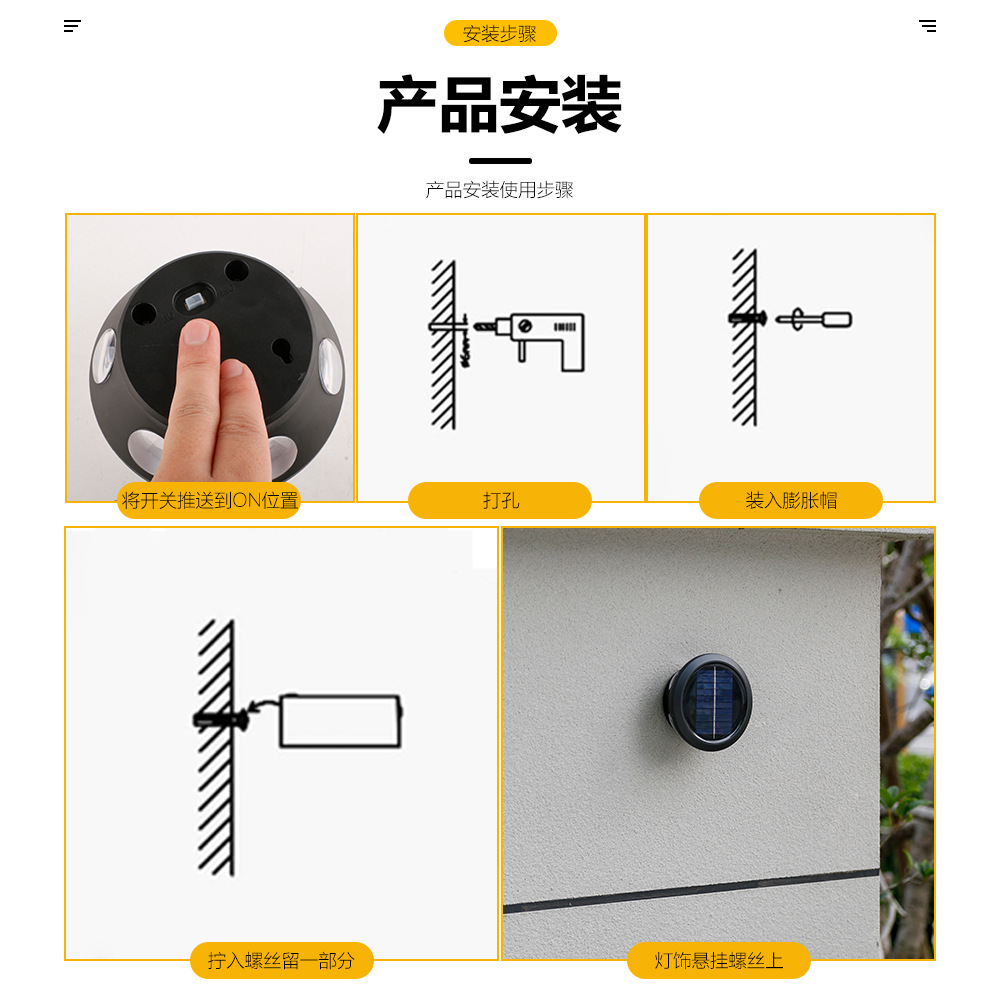 安装步骤

产品安装

产品安装使用步骤

将开关推送到ON位置

打孔

装入膨胀帽

拧入螺丝留一部分

灯饰悬挂螺丝上