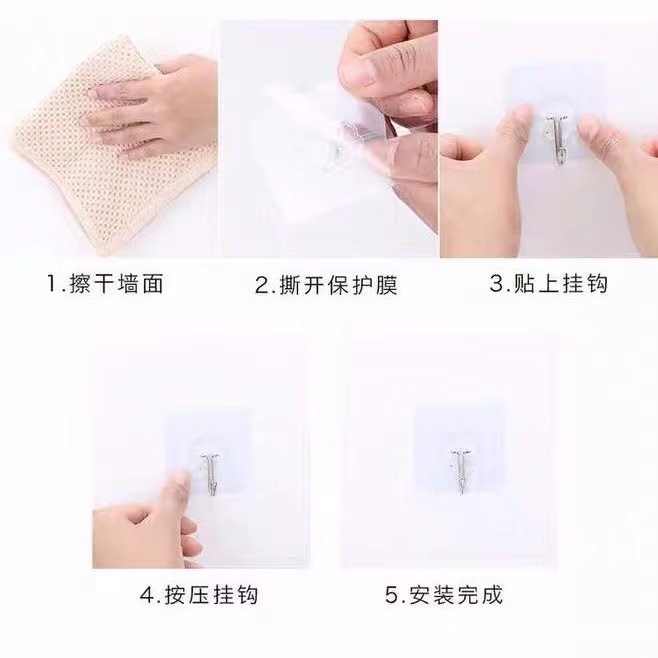 1.擦干墙面

2.撕开保护膜

3.贴上挂钩

4.按压挂钩

5.安装完成