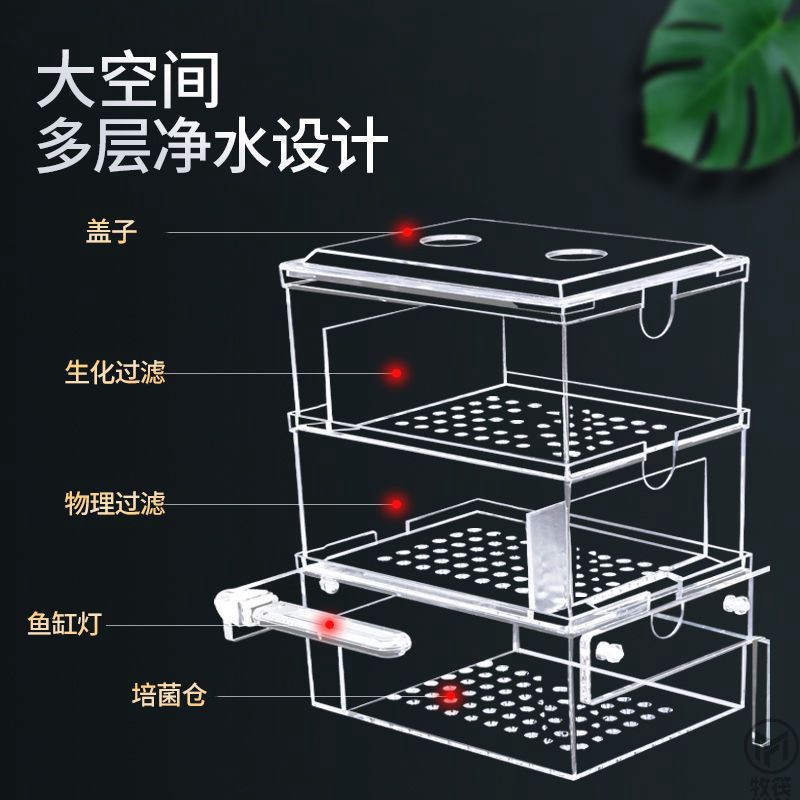 大空间
多层净水设计

盖子

生化过滤

物理过滤

鱼缸灯

培菌仓

牧筏