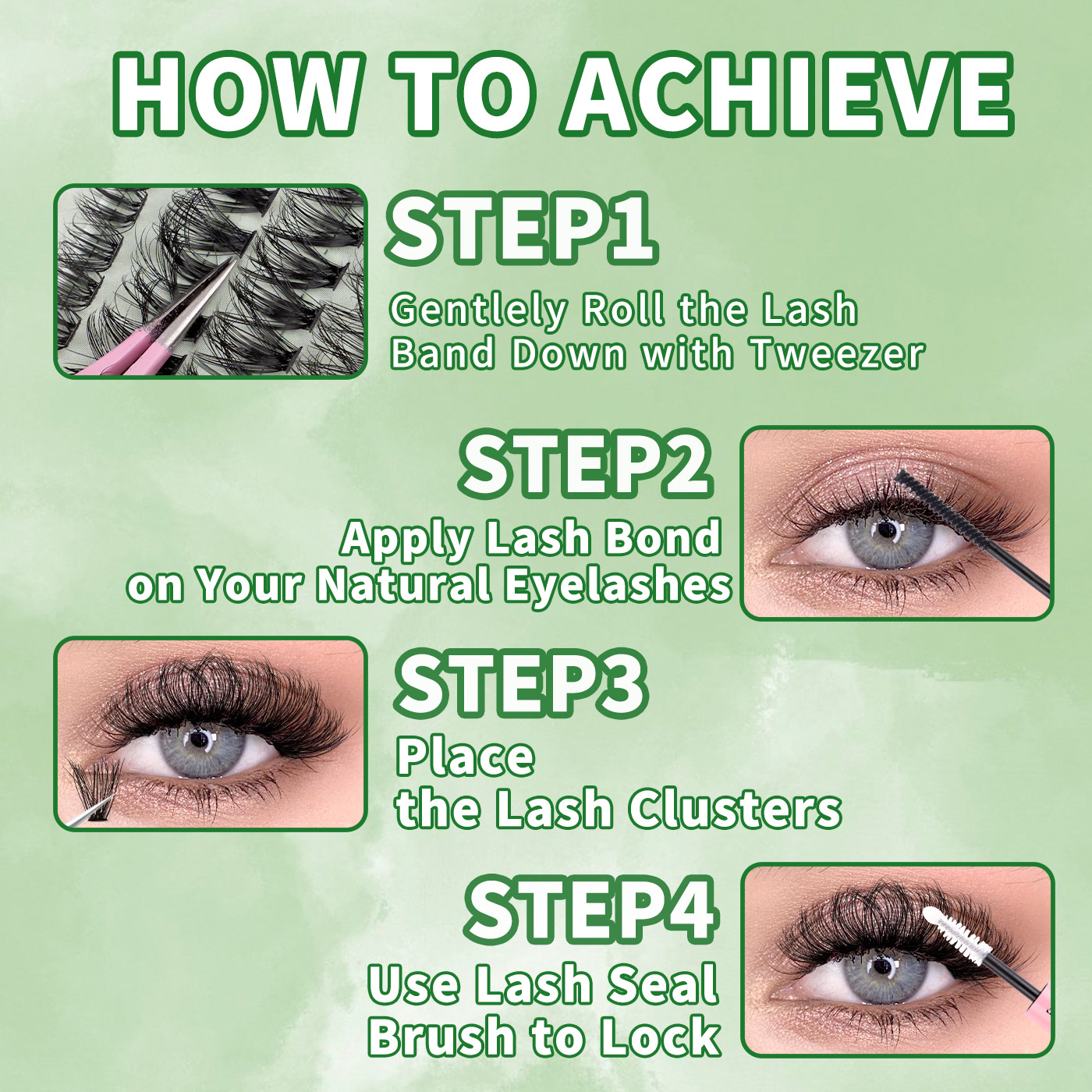 HOW TO ACHIEVE

STEP1

Gentlely Roll the Lash Band Down with Tweezer

STEP2

Apply Lash Bond on Your Natural Eyelashes

STEP3

Place the Lash Clusters

STEP4

Use Lash Seal Brush to Lock