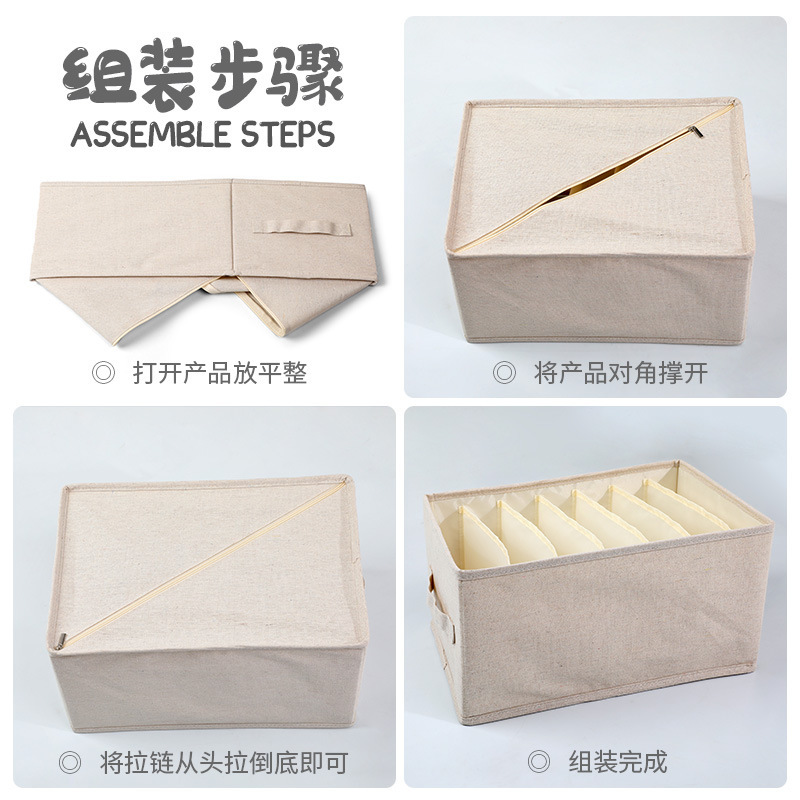 组装步骤
ASSEMBLE STEPS

◎ 打开产品放平整

◎ 将产品对角撑开

◎ 将拉链从头拉倒底即可

◎ 组装完成