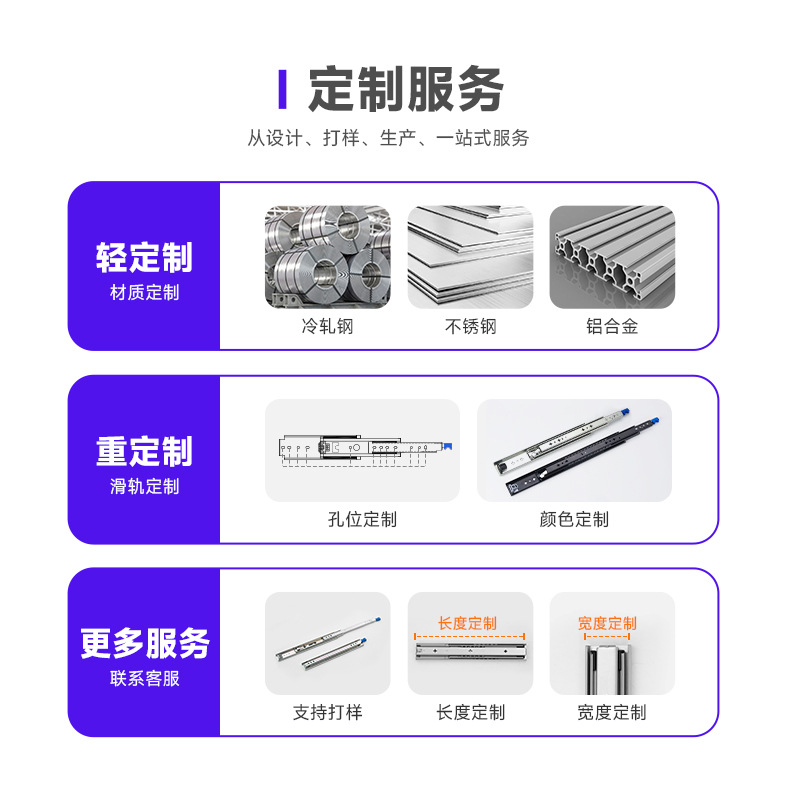 定制服务

从设计、打样、生产、一站式服务

轻定制
材质定制

冷轧钢
不锈钢
铝合金

重定制
滑轨定制

孔位定制
颜色定制

更多服务
联系客服

支持打样
长度定制
长度定制
宽度定制
宽度定制