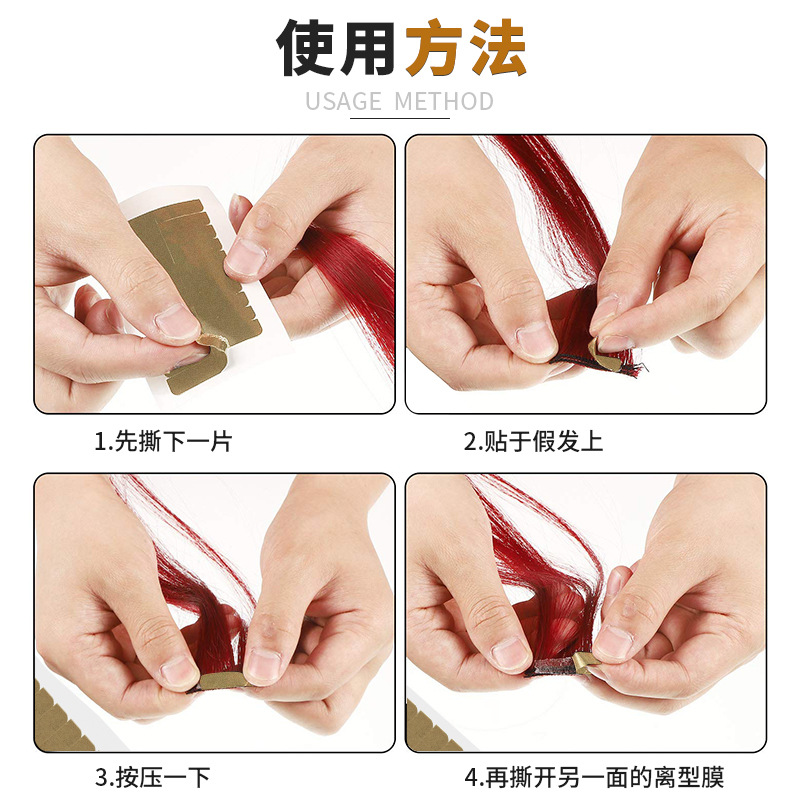 使用方法

USAGE METHOD

1.先撕下一片

2.贴于假发上

3.按压一下

4.再撕开另一面的离型膜