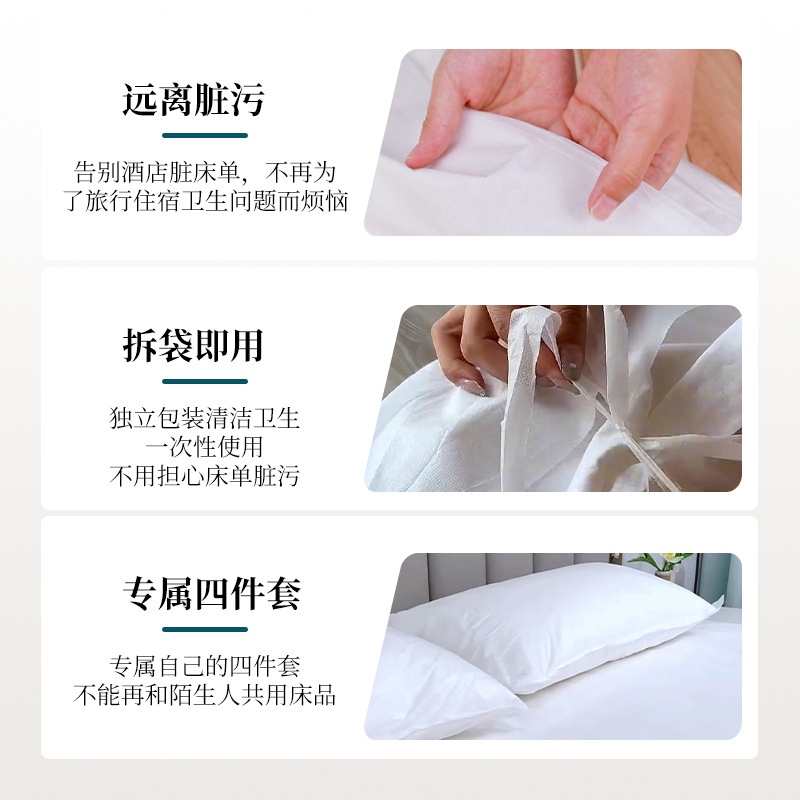 远离脏污

告别酒店脏床单，不再为了旅行住宿卫生问题而烦恼

拆袋即用

独立包装清洁卫生
一次性使用
不用担心床单脏污

专属四件套

专属自己的四件套
不能再和陌生人共用床品