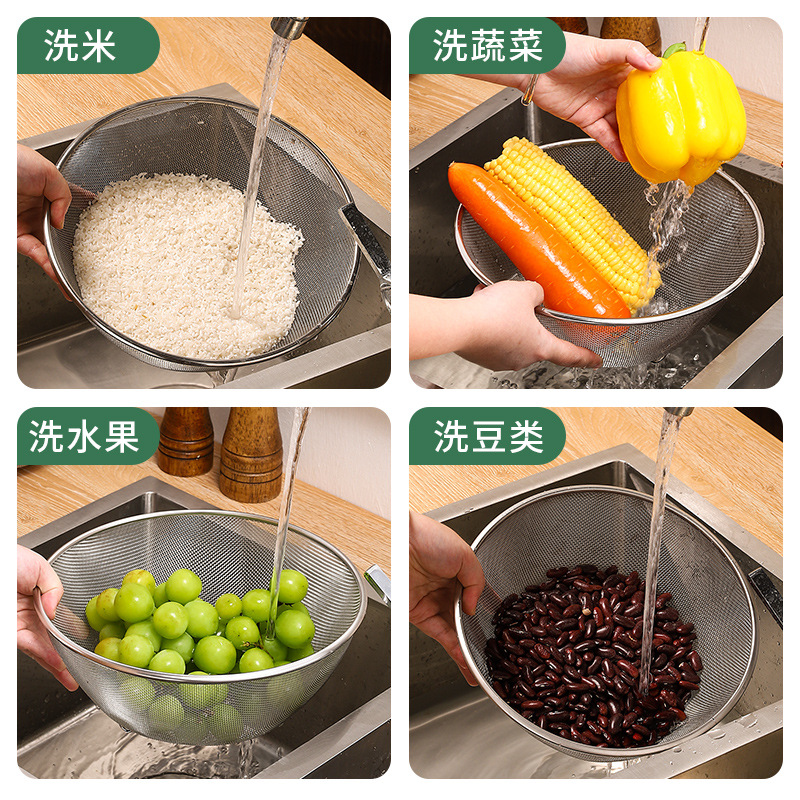 洗米

洗蔬菜

洗水果

洗豆类