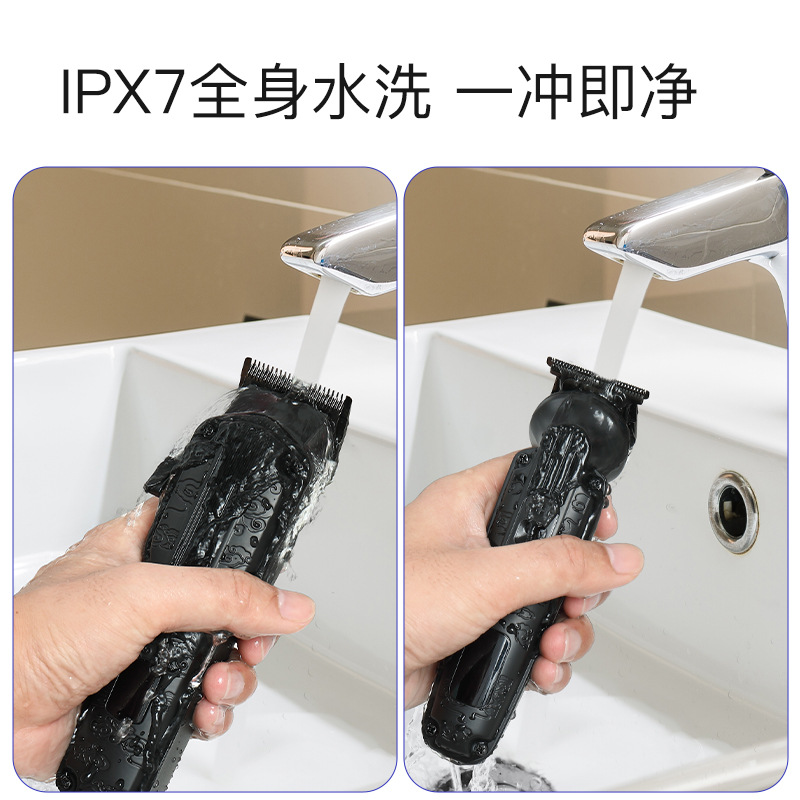 IPX7全身水洗 一冲即净