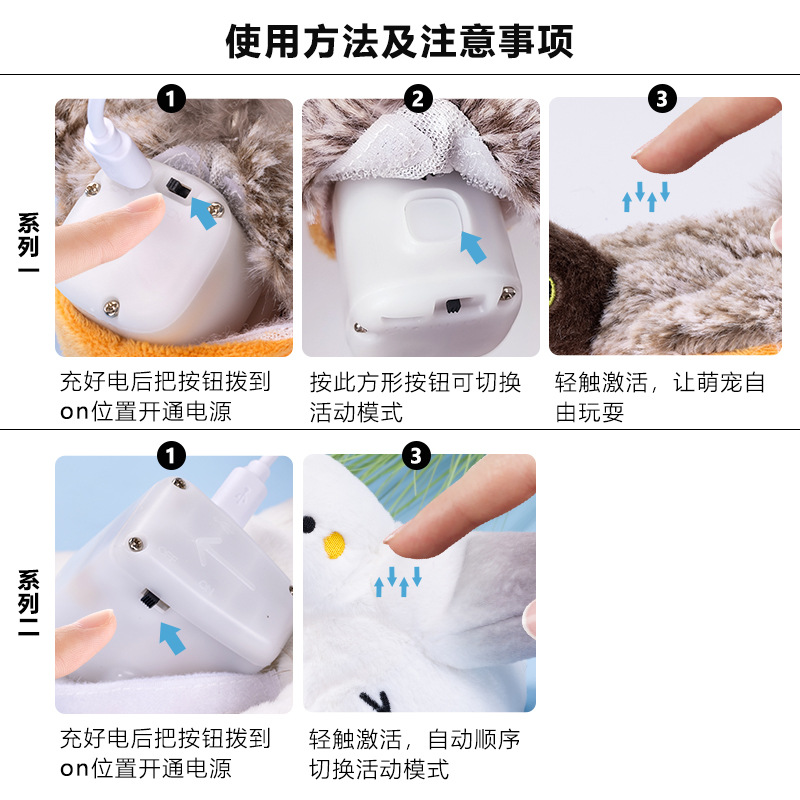 使用方法及注意事项

系列一

1

充好电后把按钮拨到on位置开通电源

2

按此方形按钮可切换活动模式

3

轻触激活，让萌宠自由玩耍

系列二

1

充好电后把按钮拨到on位置开通电源

3

轻触激活，自动顺序切换活动模式