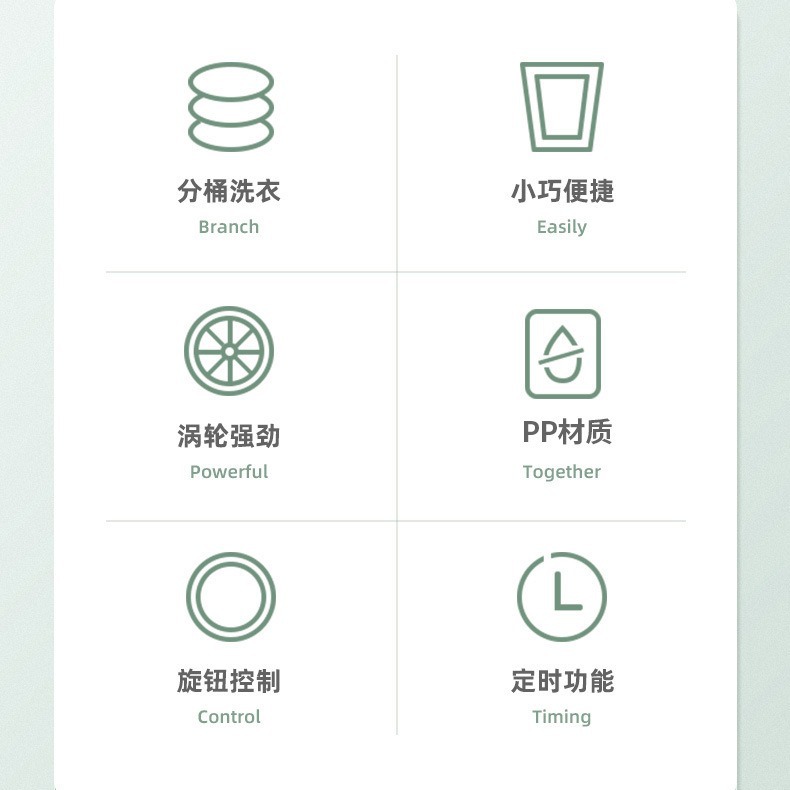 分桶洗衣
Branch

小巧便捷
Easily

涡轮强劲
Powerful

PP材质
Together

旋钮控制
Control

定时功能
Timing