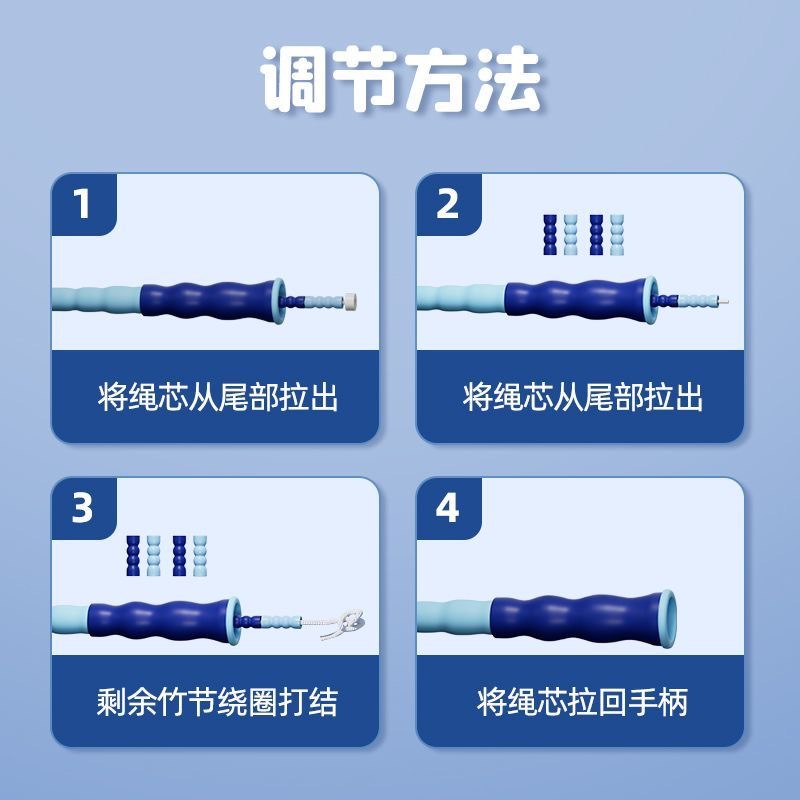 调节方法

1

将绳芯从尾部拉出

2

将绳芯从尾部拉出

3

剩余竹节绕圈打结

4

将绳芯拉回手柄