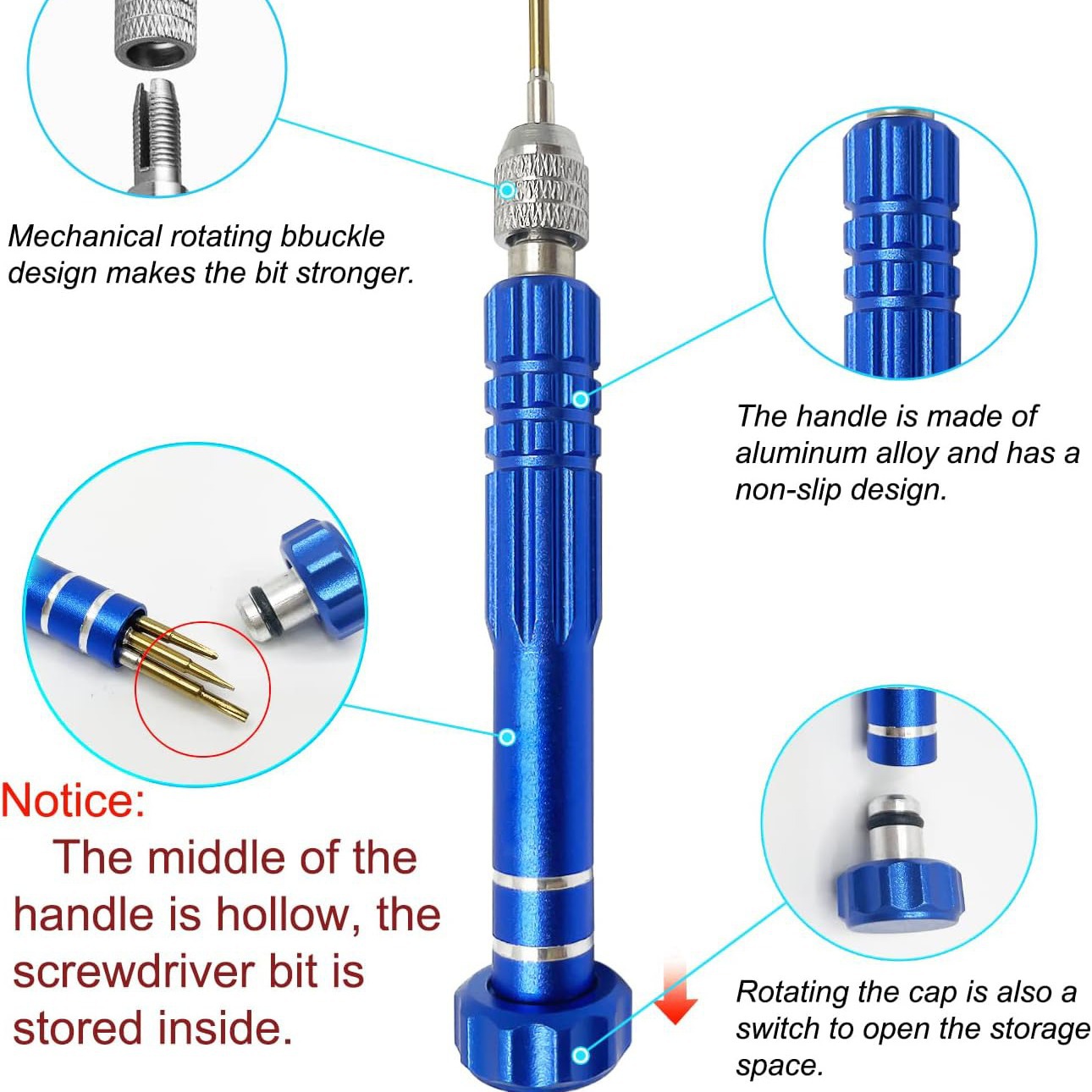 Mechanical rotating bbuckle design makes the bit stronger.

The handle is made of aluminum alloy and has a non-slip design.

Notice:

The middle of the handle is hollow, the screwdriver bit is stored inside.

Rotating the cap is also a switch to open the storage space.