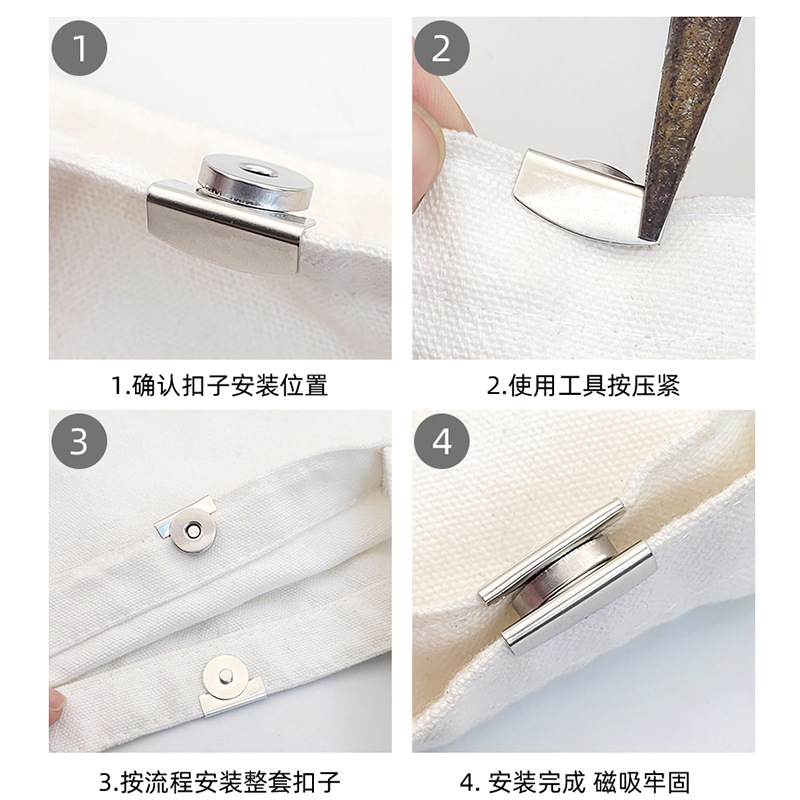 1

1.确认扣子安装位置

2

2.使用工具按压紧

3

3.按流程安装整套扣子

4

4. 安装完成 磁吸牢固