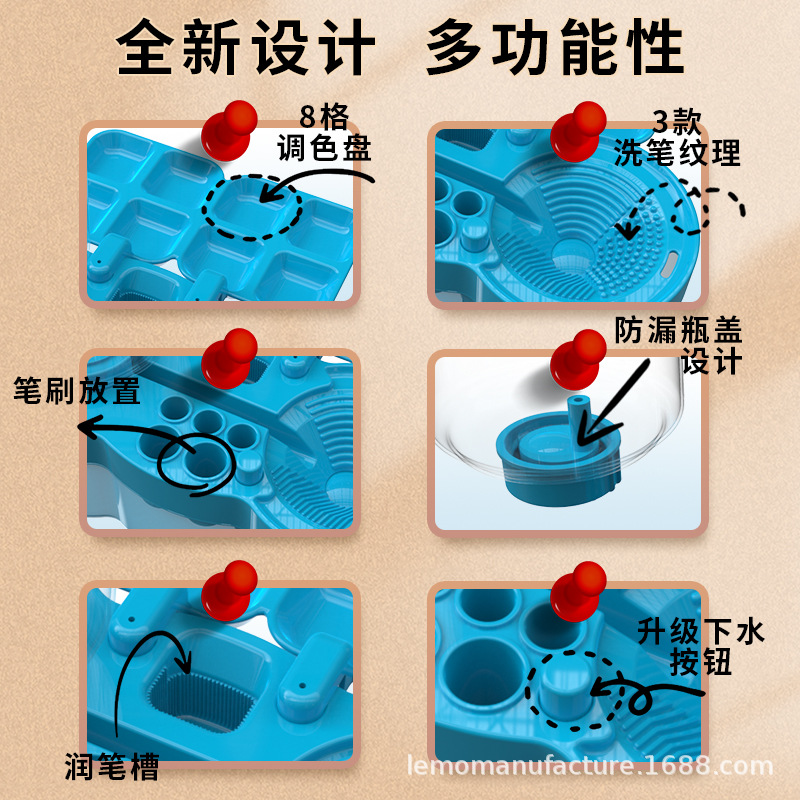 全新设计 多功能性

8格
调色盘

3款
洗笔纹理

笔刷放置

防漏瓶盖
设计

润笔槽

升级下水
按钮

lemomanufacture.1688.com