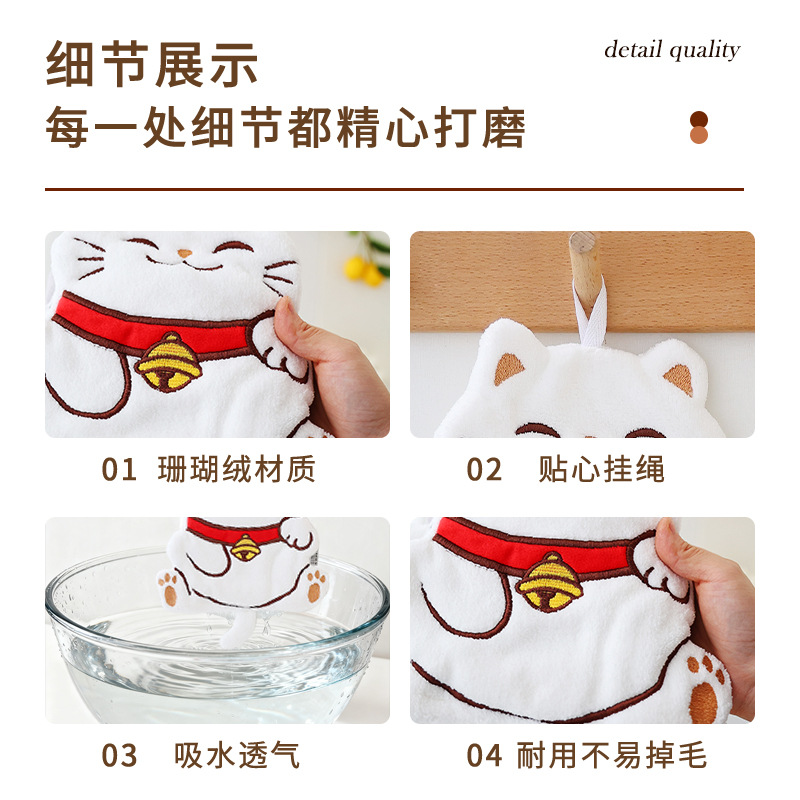 细节展示

detail quality

每一处细节都精心打磨

01 珊瑚绒材质

02 贴心挂绳

03 吸水透气

04 耐用不易掉毛