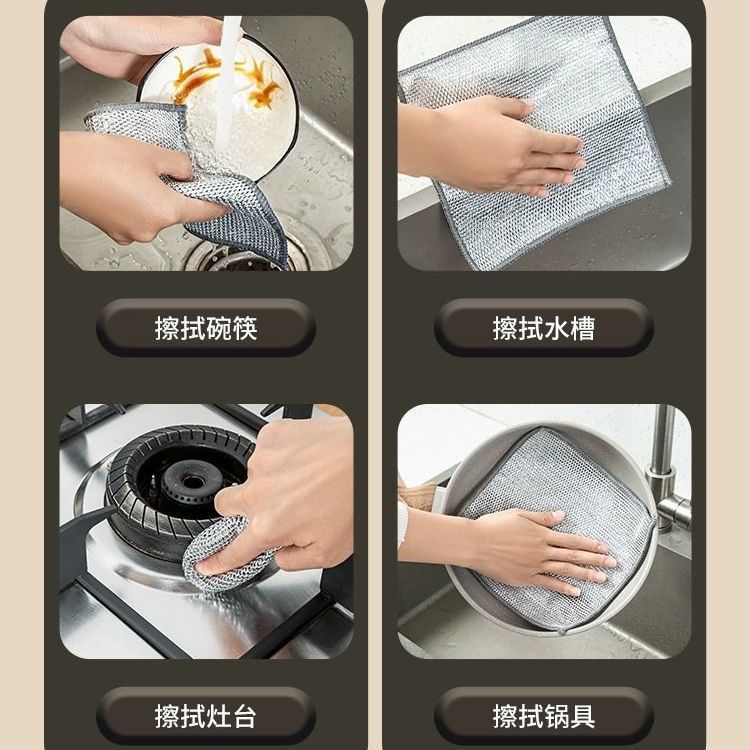 擦拭碗筷

擦拭水槽

擦拭灶台

擦拭锅具