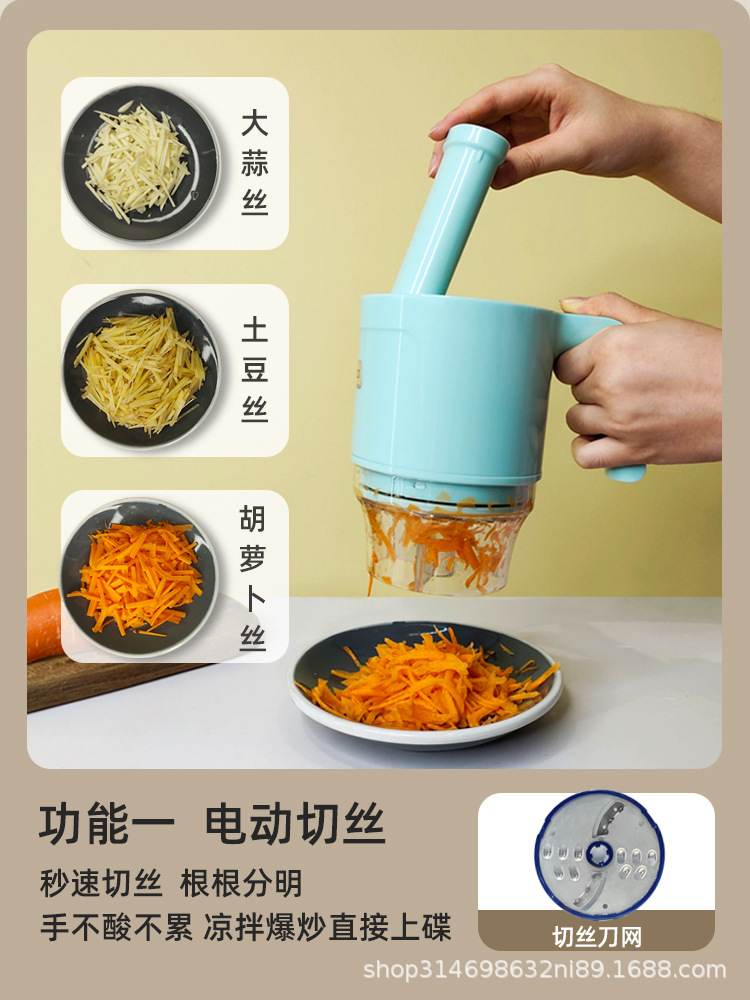 大蒜丝

土豆丝

胡萝卜丝

功能一 电动切丝

秒速切丝 根根分明

手不酸不累 凉拌爆炒直接上碟

切丝刀网

shop314698632ni89.1688.com