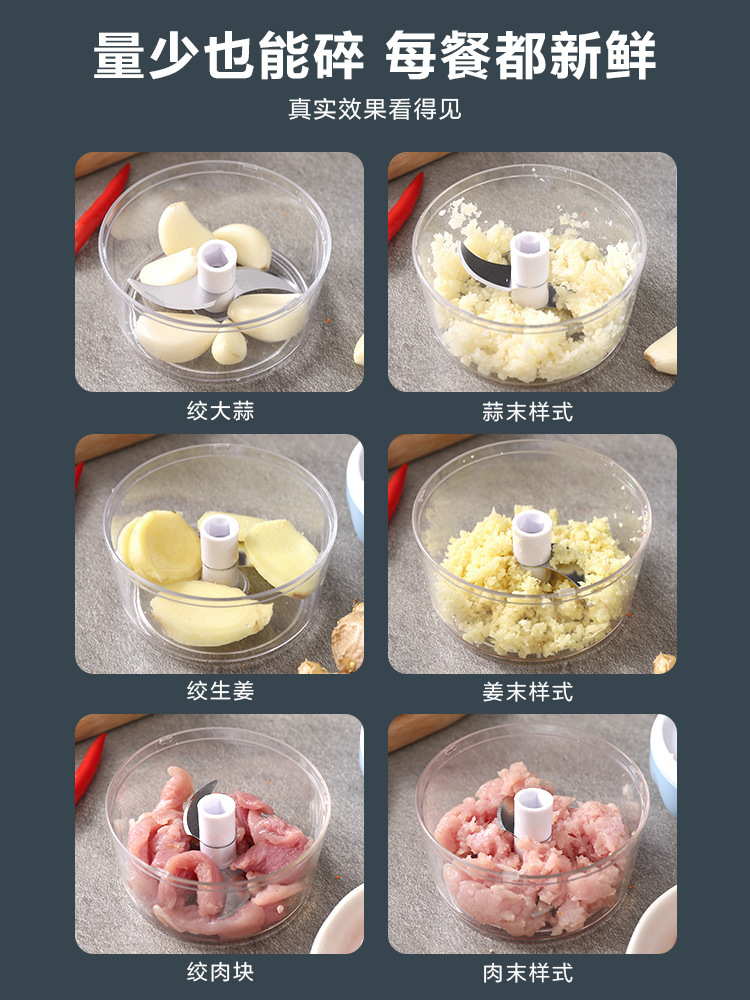 量少也能碎 每餐都新鲜

真实效果看得见

绞大蒜

蒜末样式

绞生姜

姜末样式

绞肉块

肉末样式