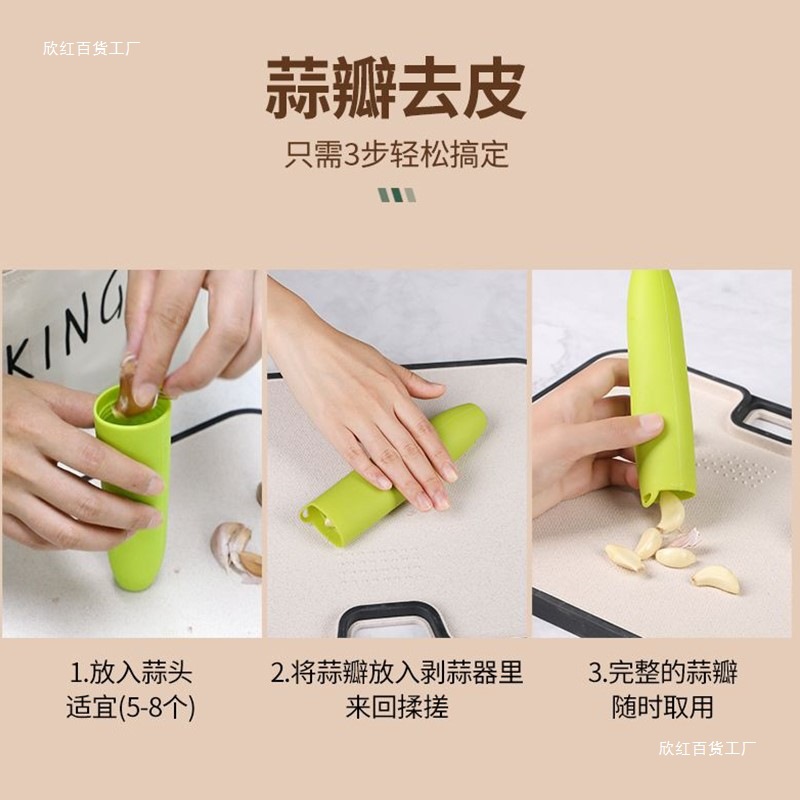 欣红百货工厂

蒜瓣去皮

只需3步轻松搞定

KING

1.放入蒜头
适宜(5-8个)

2.将蒜瓣放入剥蒜器里
来回揉搓

3.完整的蒜瓣
随时取用

欣红百货工厂