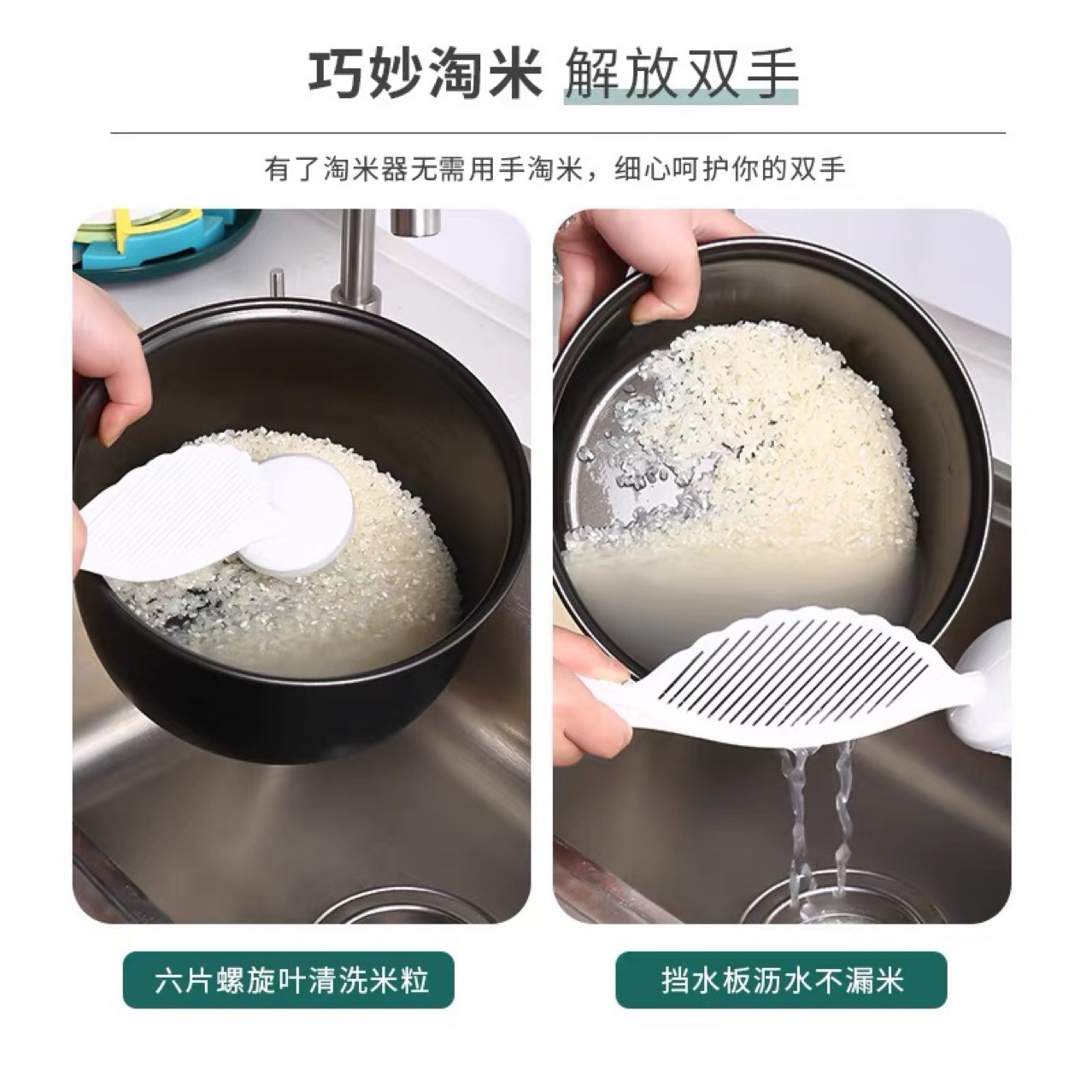 巧妙淘米 解放双手

有了淘米器无需用手淘米，细心呵护你的双手

六片螺旋叶清洗米粒

挡水板沥水不漏米