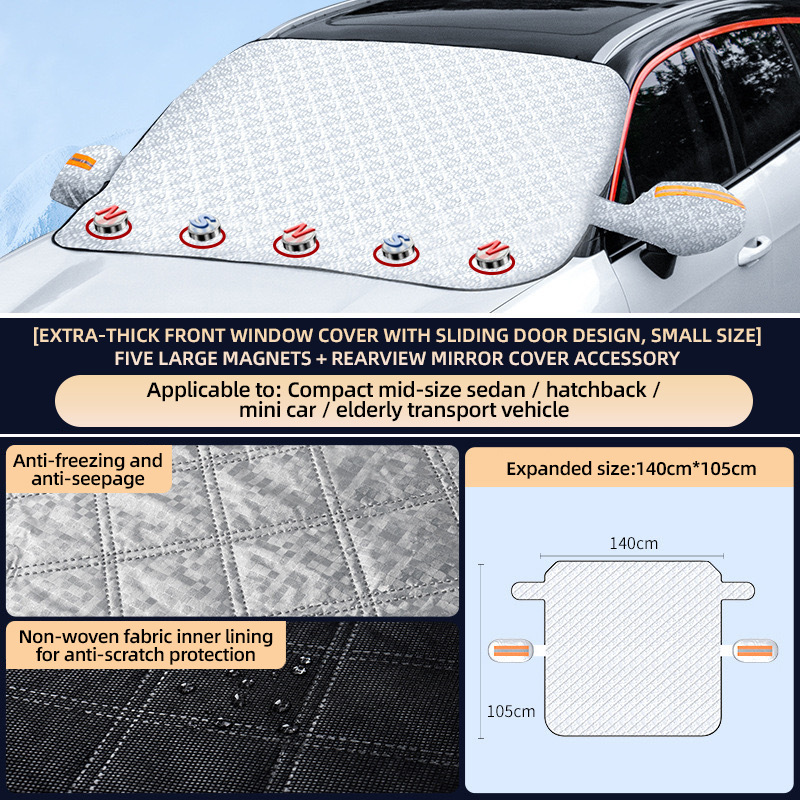 N S N S N

[EXTRA-THICK FRONT WINDOW COVER WITH SLIDING DOOR DESIGN, SMALL SIZE]
FIVE LARGE MAGNETS + REARVIEW MIRROR COVER ACCESSORY

Applicable to: Compact mid-size sedan / hatchback / mini car / elderly transport vehicle

Anti-freezing and anti-seepage

Non-woven fabric inner lining for anti-scratch protection

Expanded size:140cm*105cm

140cm

105cm