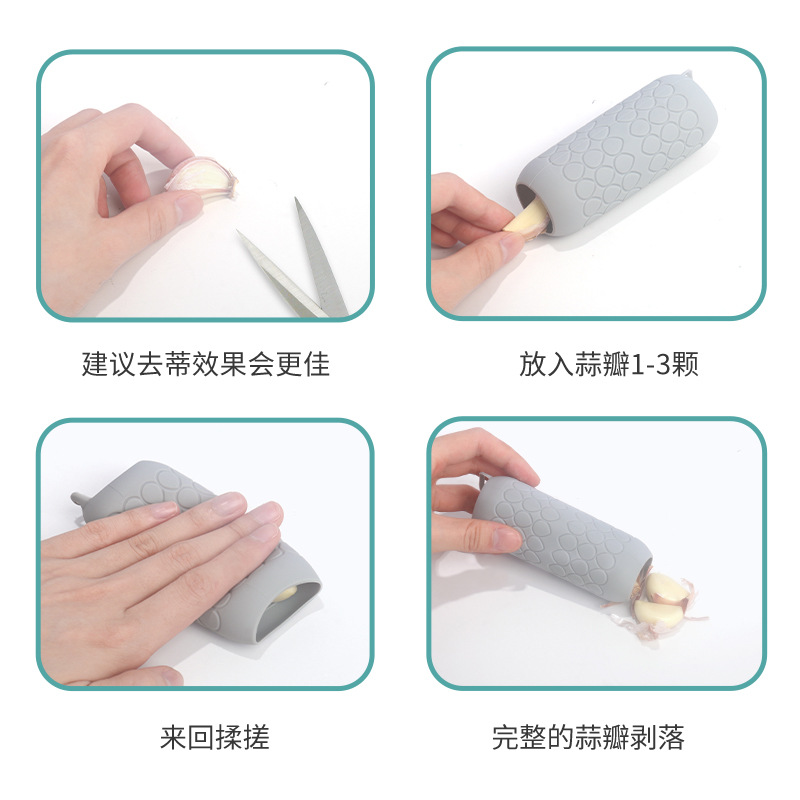 建议去蒂效果会更佳

放入蒜瓣1-3颗

来回揉搓

完整的蒜瓣剥落