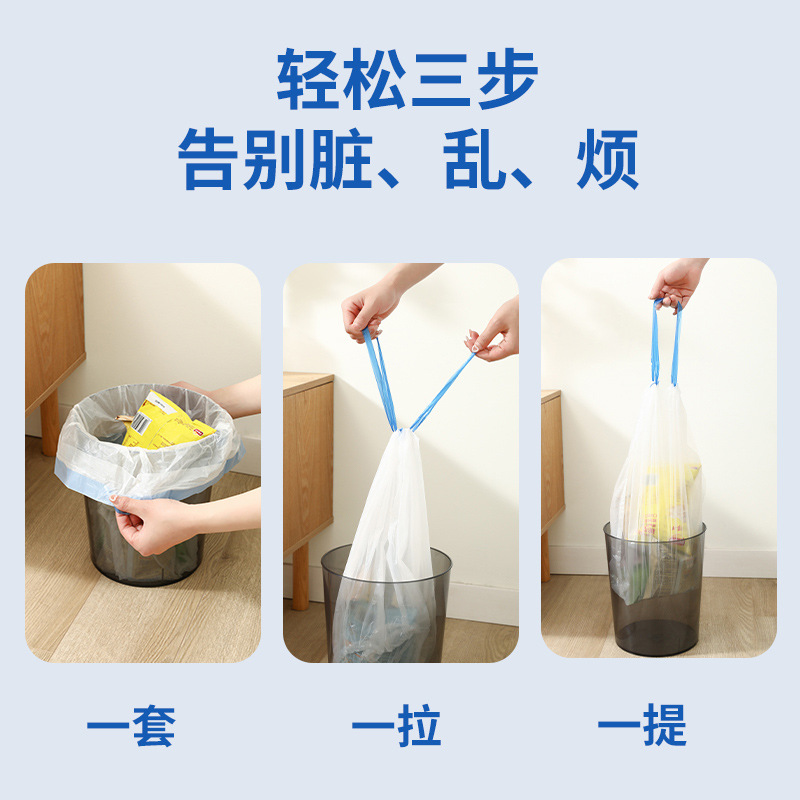 轻松三步
告别脏、乱、烦

一套

一拉

一提