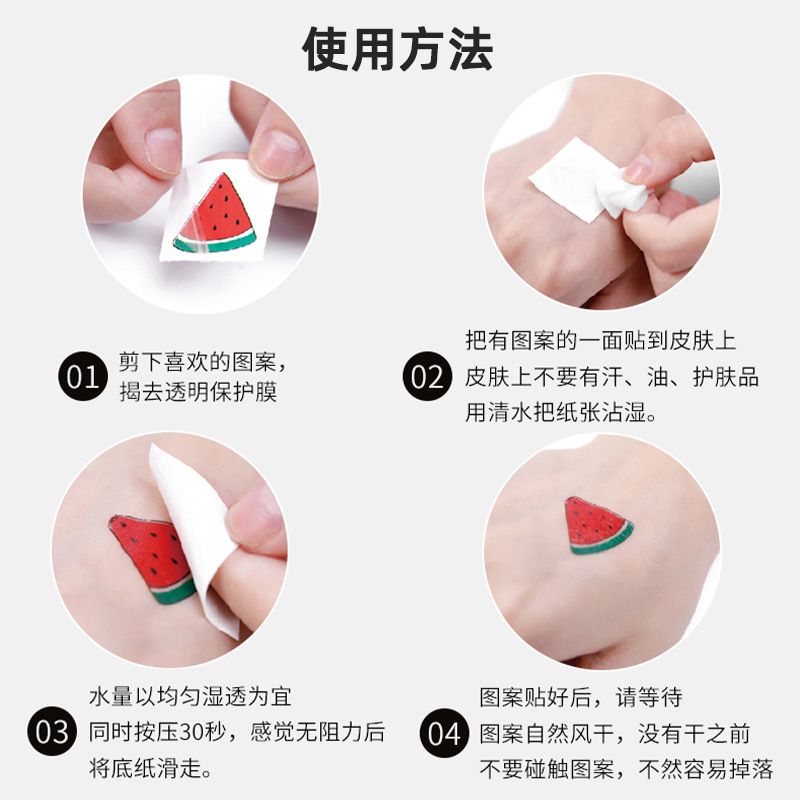 使用方法

01 剪下喜欢的图案，揭去透明保护膜

02 把有图案的一面贴到皮肤上
皮肤上不要有汗、油、护肤品
用清水把纸张沾湿。

03 水量以均匀湿透为宜
同时按压30秒，感觉无阻力后
将底纸滑走。

04 图案贴好后，请等待
图案自然风干，没有干之前
不要碰触图案，不然容易掉落